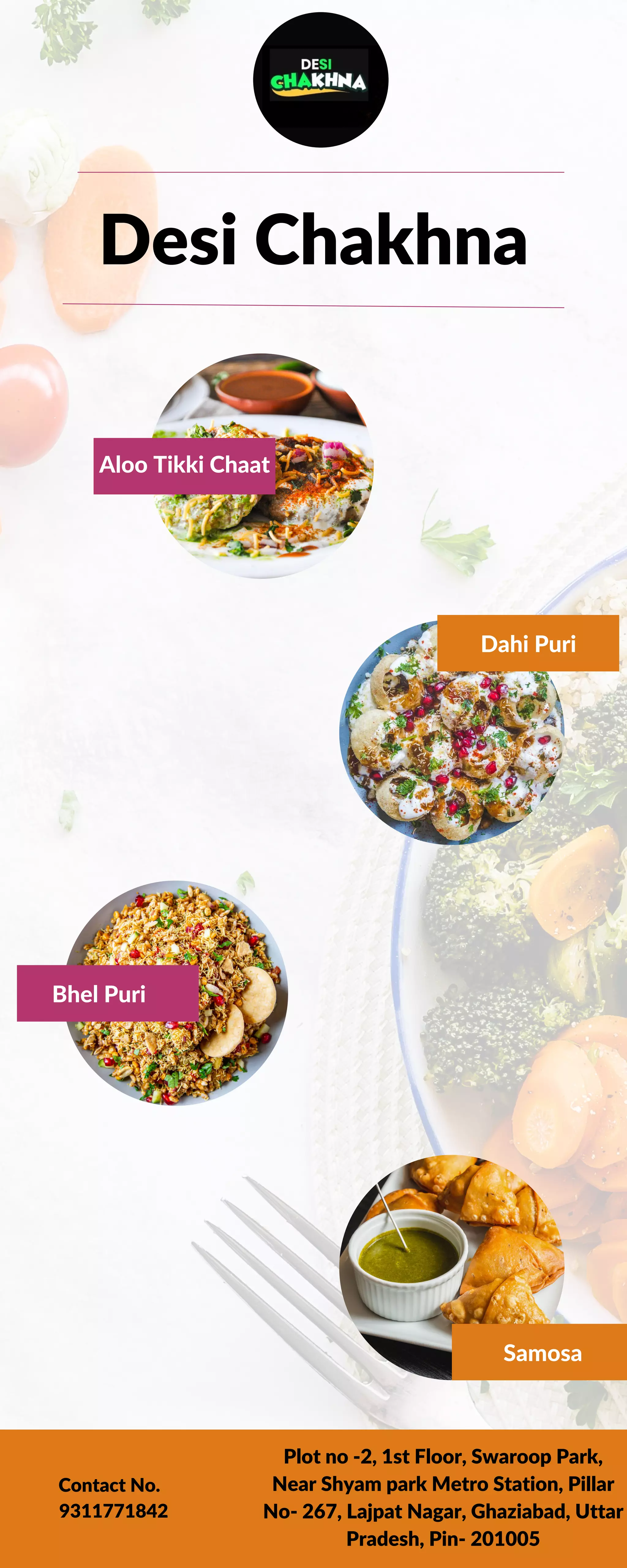 DESI CHAKHNA

Desi Chakhna

Aloo Tikki Chaat

Dahi Puri

Bhel Puri

Samosa

Contact No. 9311771842

Plot no -2, 1st Floor, Swaroop Park, Near Shyam park Metro Station, Pillar No- 267, Lajpat Nagar, Ghaziabad, Uttar Pradesh, Pin- 201005