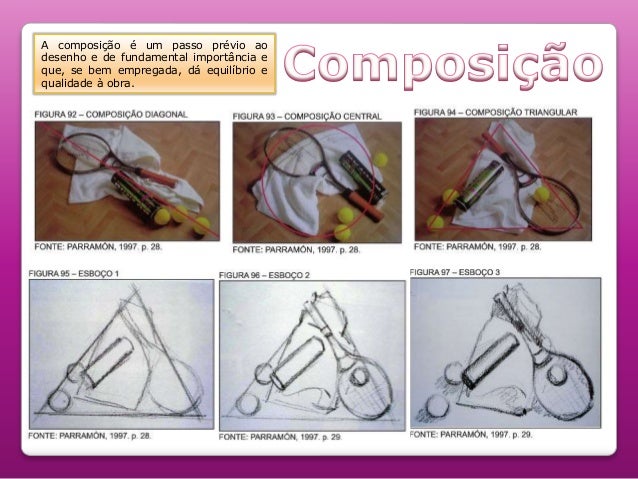 A composição é um passo prévio ao desenho e de fundamental importância e que, se bem empregada, dá equilíbrio e qualidade à obra.

Composição

FIGURA 92 – COMPOSIÇÃO DIAGONAL

FONTE: PARRAMÓN, 1997. p. 28.

FIGURA 93 – COMPOSIÇÃO CENTRAL

FONTE: PARRAMÓN, 1997. p. 28.

FIGURA 94 – COMPOSIÇÃO TRIANGULAR

FONTE: PARRAMÓN, 1997. p. 28.

FIGURA 95 – ESBOÇO 1

FONTE: PARRAMÓN, 1997. p. 28.

FIGURA 96 – ESBOÇO 2

FONTE: PARRAMÓN, 1997. p. 29.

FIGURA 97 – ESBOÇO 3

FONTE: PARRAMÓN, 1997. p. 29.