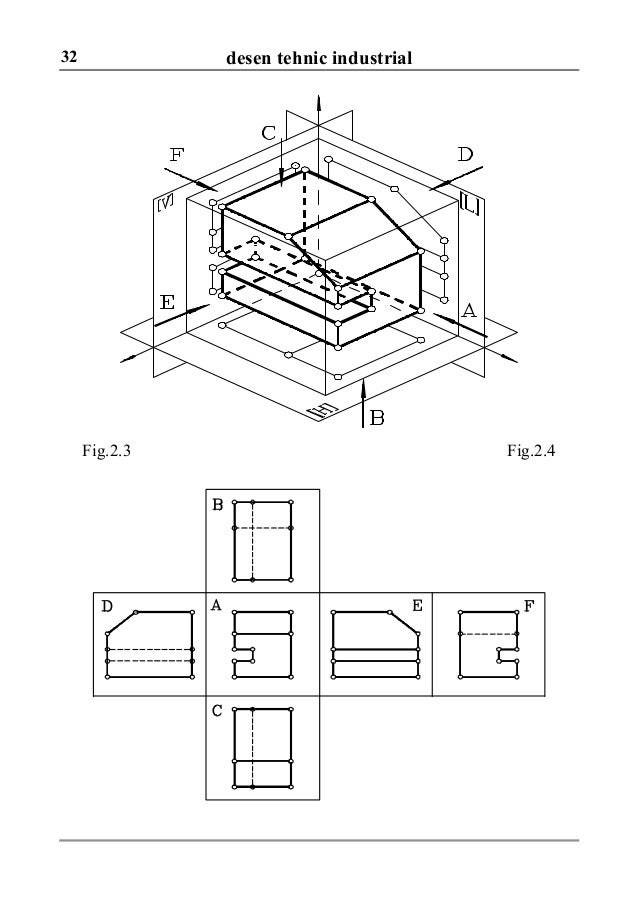 32 desen tehnic industrial

C
F
D
[V]
[L]
E
A
[H]
B

Fig.2.3

Fig.2.4

B
D
A
E
F
C