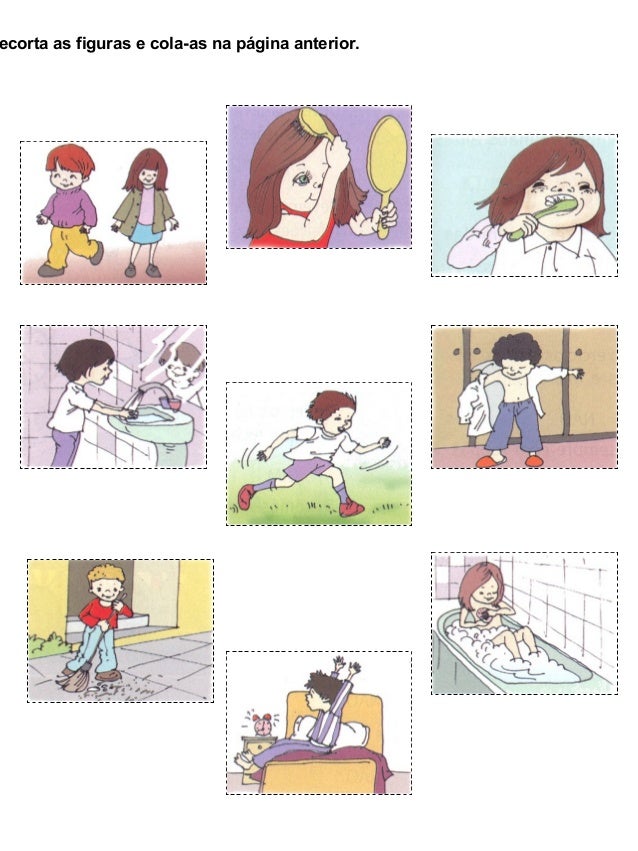 ecorta as figuras e cola-as na página anterior.