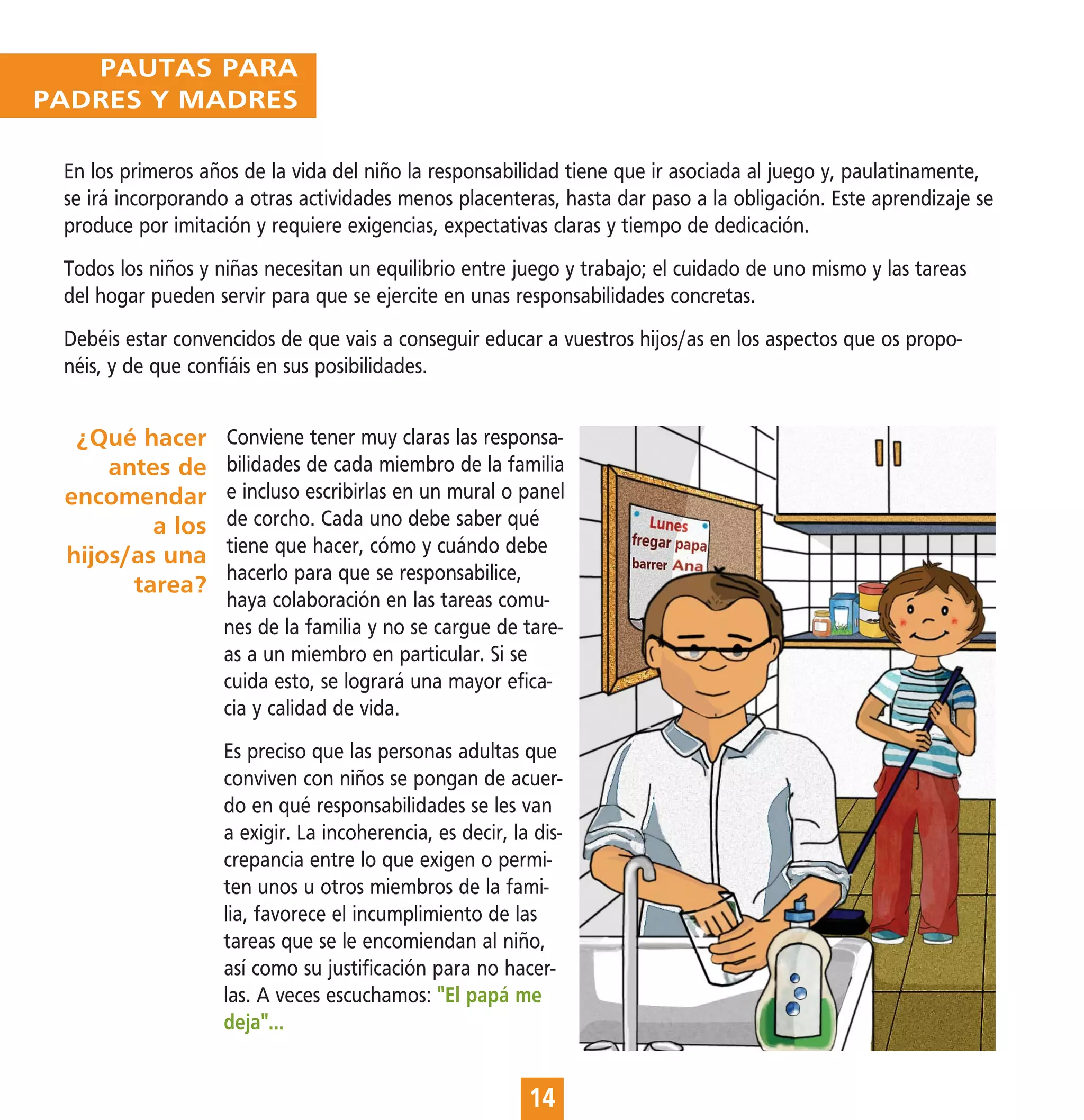 PAUTAS PARA PADRES Y MADRES

En los primeros años de la vida del niño la responsabilidad tiene que ir asociada al juego y, paulatinamente, se irá incorporando a otras actividades menos placenteras, hasta dar paso a la obligación. Este aprendizaje se produce por imitación y requiere exigencias, expectativas claras y tiempo de dedicación.

Todos los niños y niñas necesitan un equilibrio entre juego y trabajo; el cuidado de uno mismo y las tareas del hogar pueden servir para que se ejercite en unas responsabilidades concretas.

Debéis estar convencidos de que vais a conseguir educar a vuestros hijos/as en los aspectos que os proponéis, y de que confiáis en sus posibilidades.

¿Qué hacer antes de encomendar a los hijos/as una tarea?

Conviene tener muy claras las responsabilidades de cada miembro de la familia e incluso escribirlas en un mural o panel de corcho. Cada uno debe saber qué tiene que hacer, cómo y cuándo debe hacerlo para que se responsabilice, haya colaboración en las tareas comunes de la familia y no se cargue de tareas a un miembro en particular. Si se cuida esto, se logrará una mayor eficacia y calidad de vida.

Es preciso que las personas adultas que conviven con niños se pongan de acuerdo en qué responsabilidades se les van a exigir. La incoherencia, es decir, la discrepancia entre lo que exigen o permiten unos u otros miembros de la familia, favorece el incumplimiento de las tareas que se le encomiendan al niño, así como su justificación para no hacerlas. A veces escuchamos: "El papá me deja"...

Lunes
fregar papa
barrer Ana

14