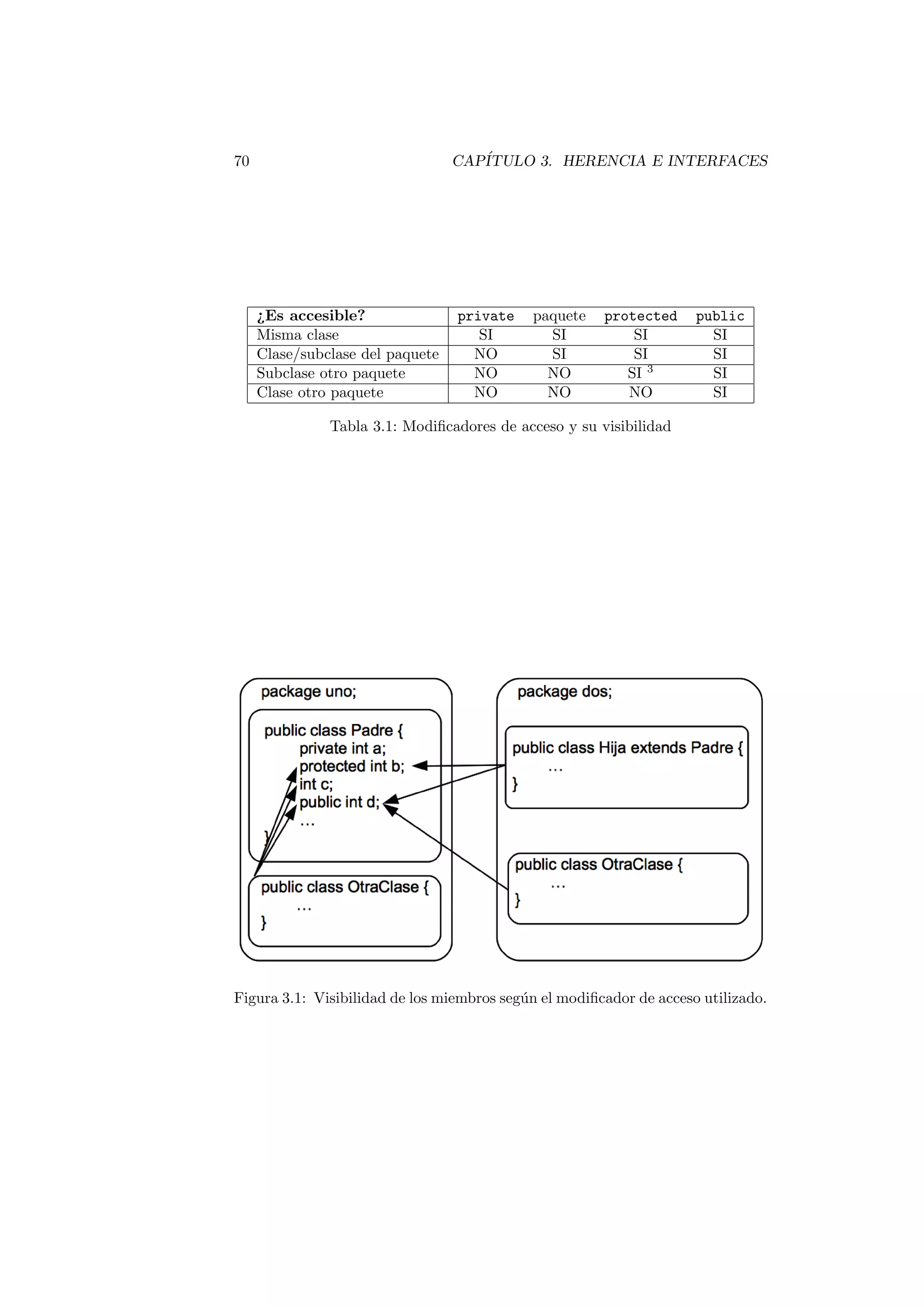 70 CAPÍTULO 3. HERENCIA E INTERFACES

| ¿Es accesible? | private | paquete | protected | public |
|---|---|---|---|---|
| Misma clase | SI | SI | SI | SI |
| Clase/subclase del paquete | NO | SI | SI | SI |
| Subclase otro paquete | NO | NO | SI $^3$ | SI |
| Clase otro paquete | NO | NO | NO | SI |

Tabla 3.1: Modificadores de acceso y su visibilidad

package uno;

public class Padre {
private int a;
protected int b;
int c;
public int d;
...
}

public class OtraClase {
...
}

package dos;

public class Hija extends Padre {
...
}

public class OtraClase {
...
}

Figura 3.1: Visibilidad de los miembros según el modificador de acceso utilizado.