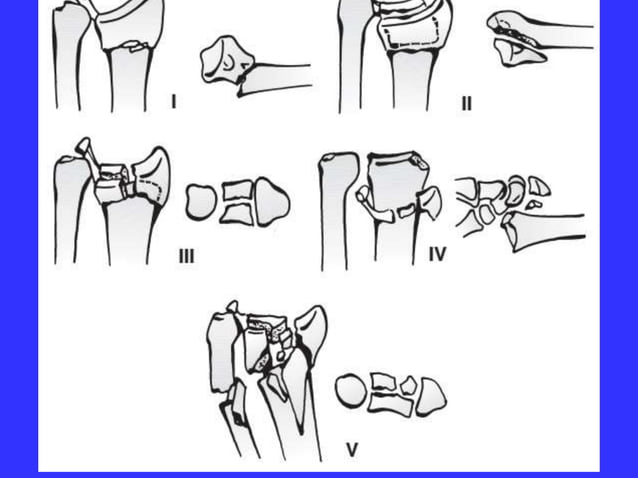 I

II

III

IV

V