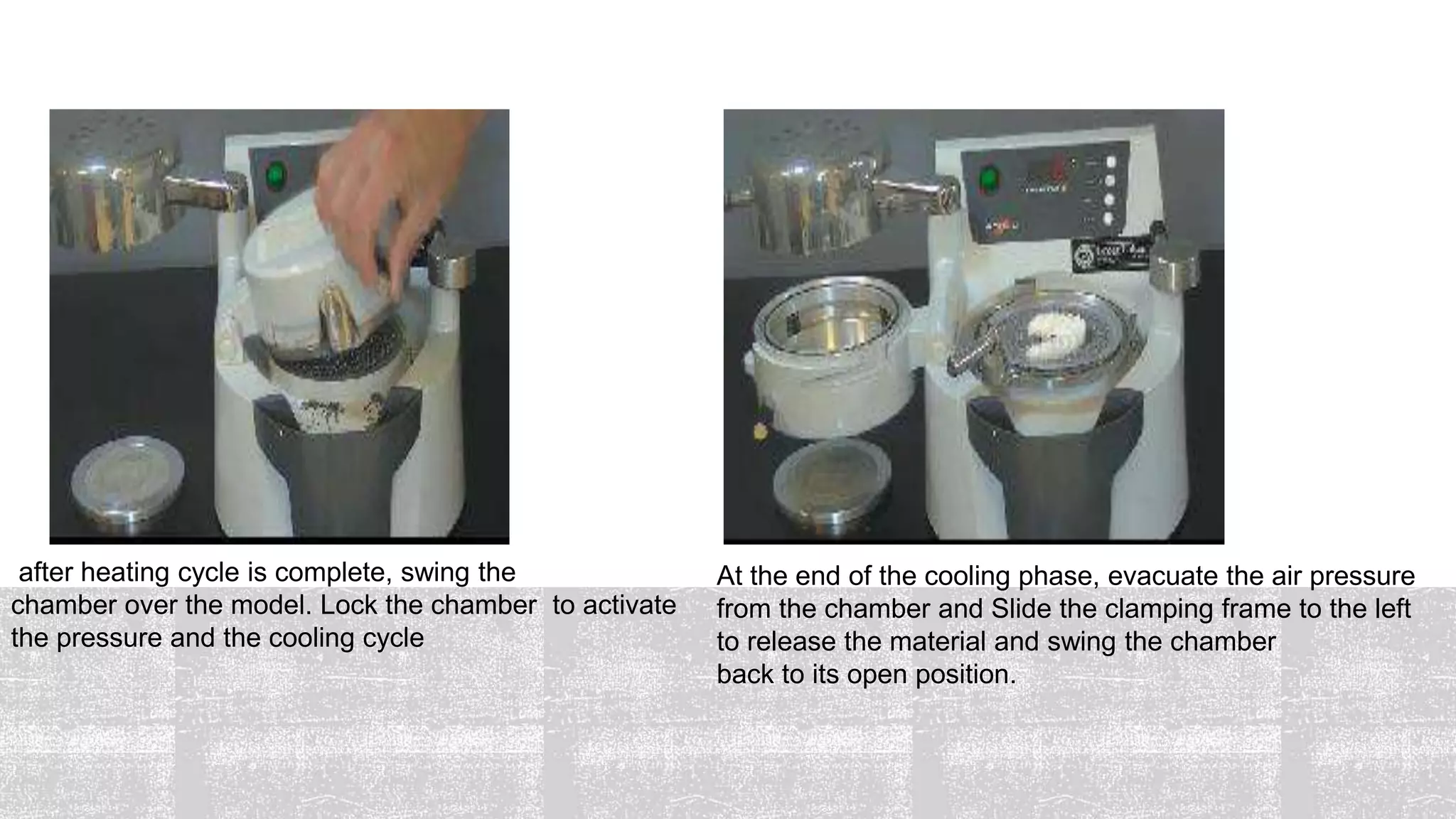 after heating cycle is complete, swing the chamber over the model. Lock the chamber to activate the pressure and the cooling cycle

At the end of the cooling phase, evacuate the air pressure from the chamber and Slide the clamping frame to the left to release the material and swing the chamber back to its open position.