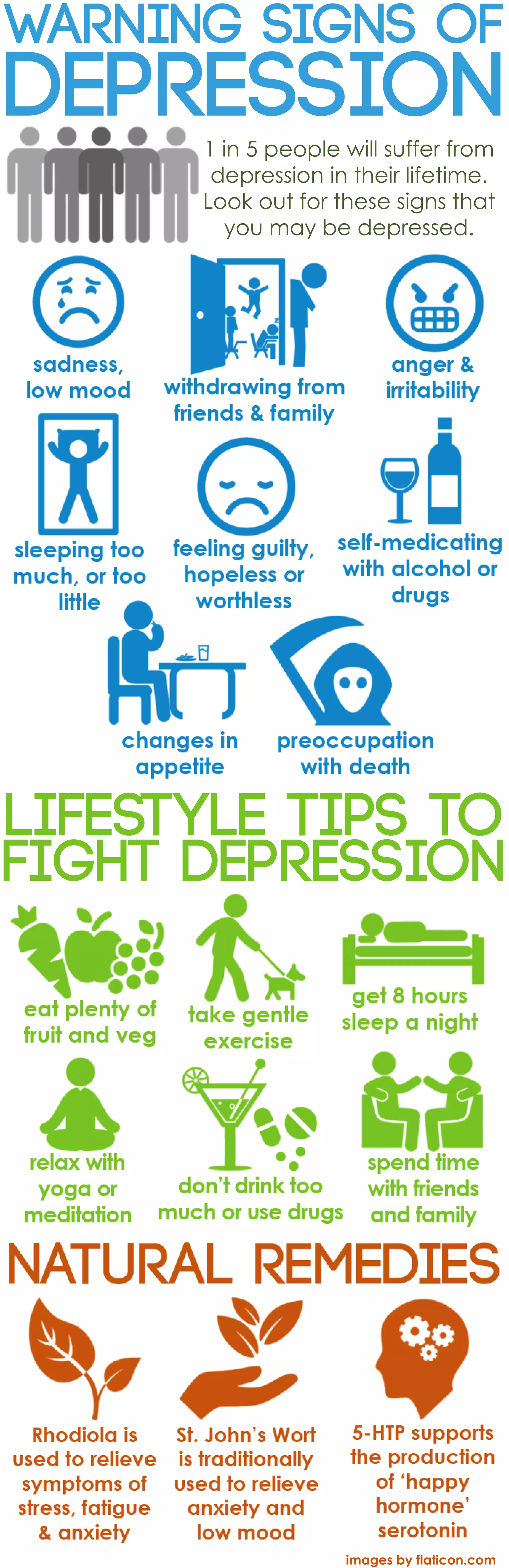 WARNING SIGNS OF DEPRESSION

1 in 5 people will suffer from depression in their lifetime. Look out for these signs that you may be depressed.

sadness, low mood

withdrawing from friends & family

anger & irritability

sleeping too much, or too little

feeling guilty, hopeless or worthless

self-medicating with alcohol or drugs

changes in appetite

preoccupation with death

LIFESTYLE TIPS TO FIGHT DEPRESSION

eat plenty of fruit and veg

take gentle exercise

get 8 hours sleep a night

relax with yoga or meditation

don't drink too much or use drugs

spend time with friends and family

NATURAL REMEDIES

Rhodiola is used to relieve symptoms of stress, fatigue & anxiety

St. John's Wort is traditionally used to relieve anxiety and low mood

5-HTP supports the production of 'happy hormone' serotonin

images by flaticon.com