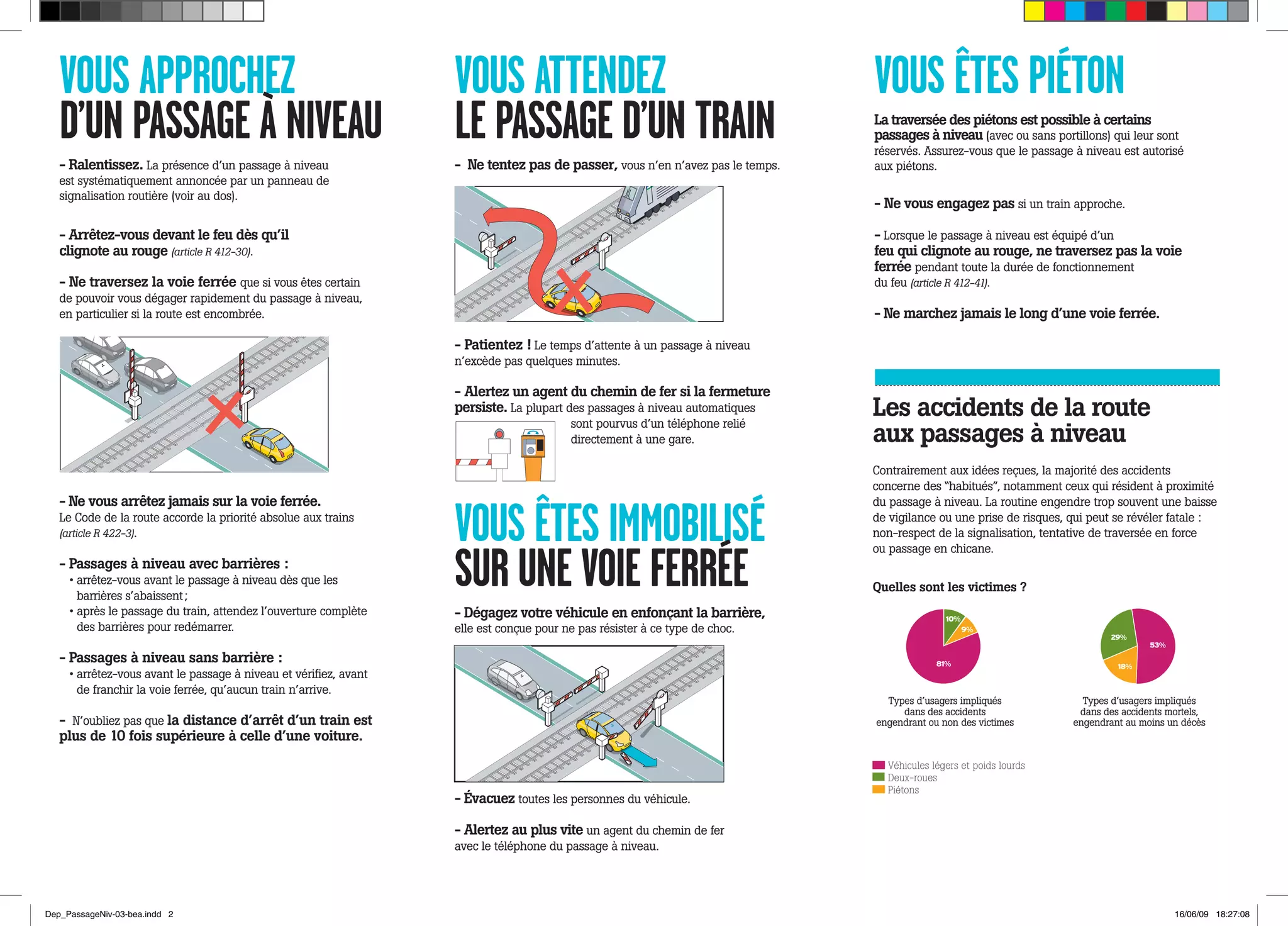 VOUS APPROCHEZ
D'UN PASSAGE À NIVEAU

– Ralentissez. La présence d'un passage à niveau est systématiquement annoncée par un panneau de signalisation routière (voir au dos).

– Arrêtez-vous devant le feu dès qu'il clignote au rouge (article R 412-30).

– Ne traversez la voie ferrée que si vous êtes certain de pouvoir vous dégager rapidement du passage à niveau, en particulier si la route est encombrée.

– Ne vous arrêtez jamais sur la voie ferrée. Le Code de la route accorde la priorité absolue aux trains (article R 422-3).

– Passages à niveau avec barrières :
• arrêtez-vous avant le passage à niveau dès que les barrières s'abaissent ;
• après le passage du train, attendez l'ouverture complète des barrières pour redémarrer.

– Passages à niveau sans barrière :
• arrêtez-vous avant le passage à niveau et vérifiez, avant de franchir la voie ferrée, qu'aucun train n'arrive.

– N'oubliez pas que la distance d'arrêt d'un train est plus de 10 fois supérieure à celle d'une voiture.

VOUS ATTENDEZ
LE PASSAGE D'UN TRAIN

– Ne tentez pas de passer, vous n'en n'avez pas le temps.

– Patientez ! Le temps d'attente à un passage à niveau n'excède pas quelques minutes.

– Alertez un agent du chemin de fer si la fermeture persiste. La plupart des passages à niveau automatiques sont pourvus d'un téléphone relié directement à une gare.

VOUS ÊTES IMMOBILISÉ
SUR UNE VOIE FERRÉE

– Dégagez votre véhicule en enfonçant la barrière, elle est conçue pour ne pas résister à ce type de choc.

– Évacuez toutes les personnes du véhicule.

– Alertez au plus vite un agent du chemin de fer avec le téléphone du passage à niveau.

VOUS ÊTES PIÉTON

La traversée des piétons est possible à certains passages à niveau (avec ou sans portillons) qui leur sont réservés. Assurez-vous que le passage à niveau est autorisé aux piétons.

– Ne vous engagez pas si un train approche.

– Lorsque le passage à niveau est équipé d'un feu qui clignote au rouge, ne traversez pas la voie ferrée pendant toute la durée de fonctionnement du feu (article R 412-41).

– Ne marchez jamais le long d'une voie ferrée.

Les accidents de la route aux passages à niveau

Contrairement aux idées reçues, la majorité des accidents concerne des "habitués", notamment ceux qui résident à proximité du passage à niveau. La routine engendre trop souvent une baisse de vigilance ou une prise de risques, qui peut se révéler fatale : non-respect de la signalisation, tentative de traversée en force ou passage en chicane.

Quelles sont les victimes ?

10%
9%
81%
Types d'usagers impliqués dans des accidents engendrant ou non des victimes

29%
53%
18%
Types d'usagers impliqués dans des accidents mortels, engendrant au moins un décès

Véhicules légers et poids lourds
Deux-roues
Piétons

Dep_PassageNiv-03-bea.indd 2
16/06/09 18:27:08