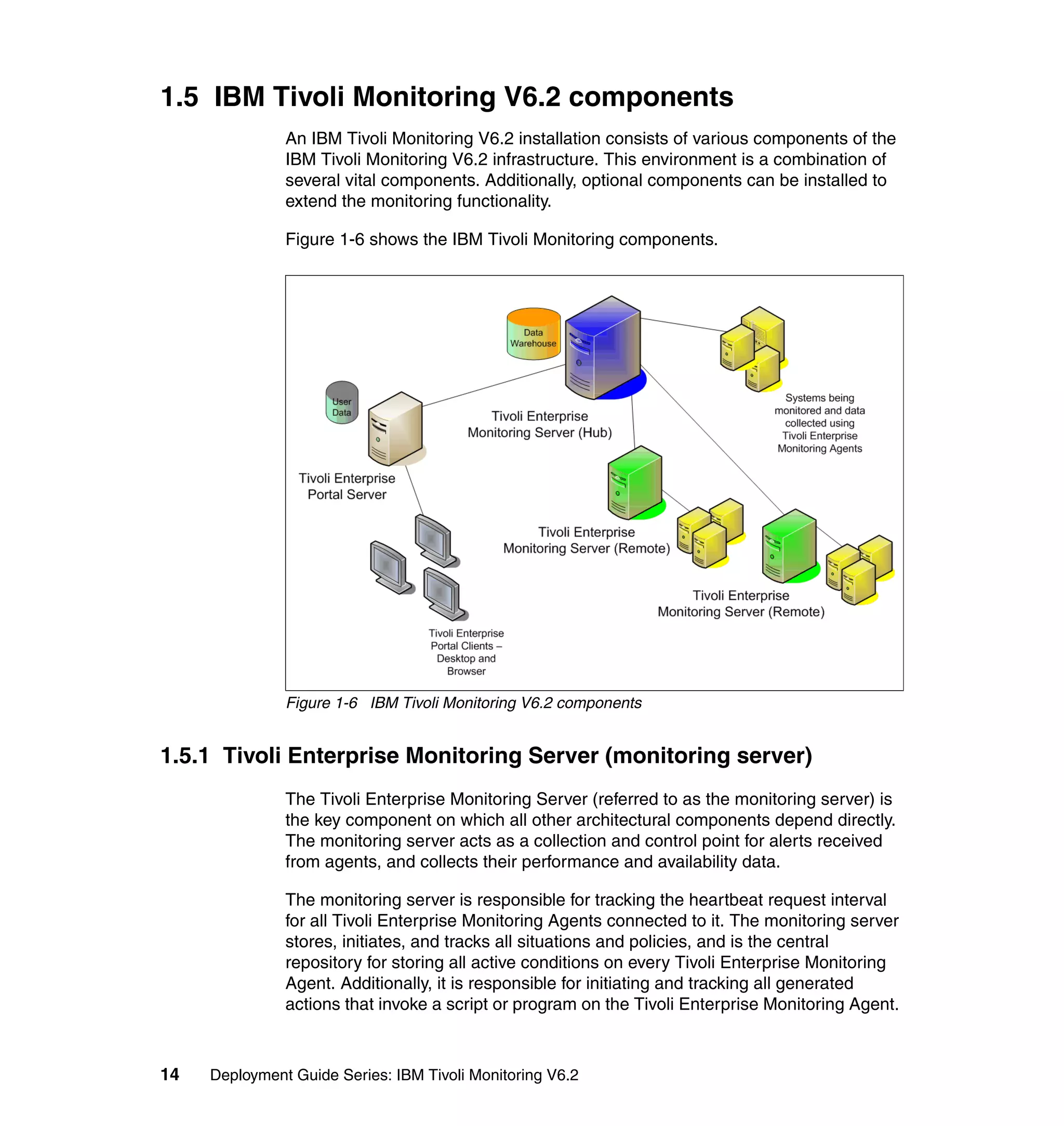 1.5 IBM Tivoli Monitoring V6.2 components

An IBM Tivoli Monitoring V6.2 installation consists of various components of the IBM Tivoli Monitoring V6.2 infrastructure. This environment is a combination of several vital components. Additionally, optional components can be installed to extend the monitoring functionality.

Figure 1-6 shows the IBM Tivoli Monitoring components.

Data Warehouse

User Data

Tivoli Enterprise Monitoring Server (Hub)

Systems being monitored and data collected using Tivoli Enterprise Monitoring Agents

Tivoli Enterprise Portal Server

Tivoli Enterprise Monitoring Server (Remote)

Tivoli Enterprise Monitoring Server (Remote)

Tivoli Enterprise Portal Clients – Desktop and Browser

Figure 1-6 IBM Tivoli Monitoring V6.2 components

1.5.1 Tivoli Enterprise Monitoring Server (monitoring server)

The Tivoli Enterprise Monitoring Server (referred to as the monitoring server) is the key component on which all other architectural components depend directly. The monitoring server acts as a collection and control point for alerts received from agents, and collects their performance and availability data.

The monitoring server is responsible for tracking the heartbeat request interval for all Tivoli Enterprise Monitoring Agents connected to it. The monitoring server stores, initiates, and tracks all situations and policies, and is the central repository for storing all active conditions on every Tivoli Enterprise Monitoring Agent. Additionally, it is responsible for initiating and tracking all generated actions that invoke a script or program on the Tivoli Enterprise Monitoring Agent.

14 Deployment Guide Series: IBM Tivoli Monitoring V6.2