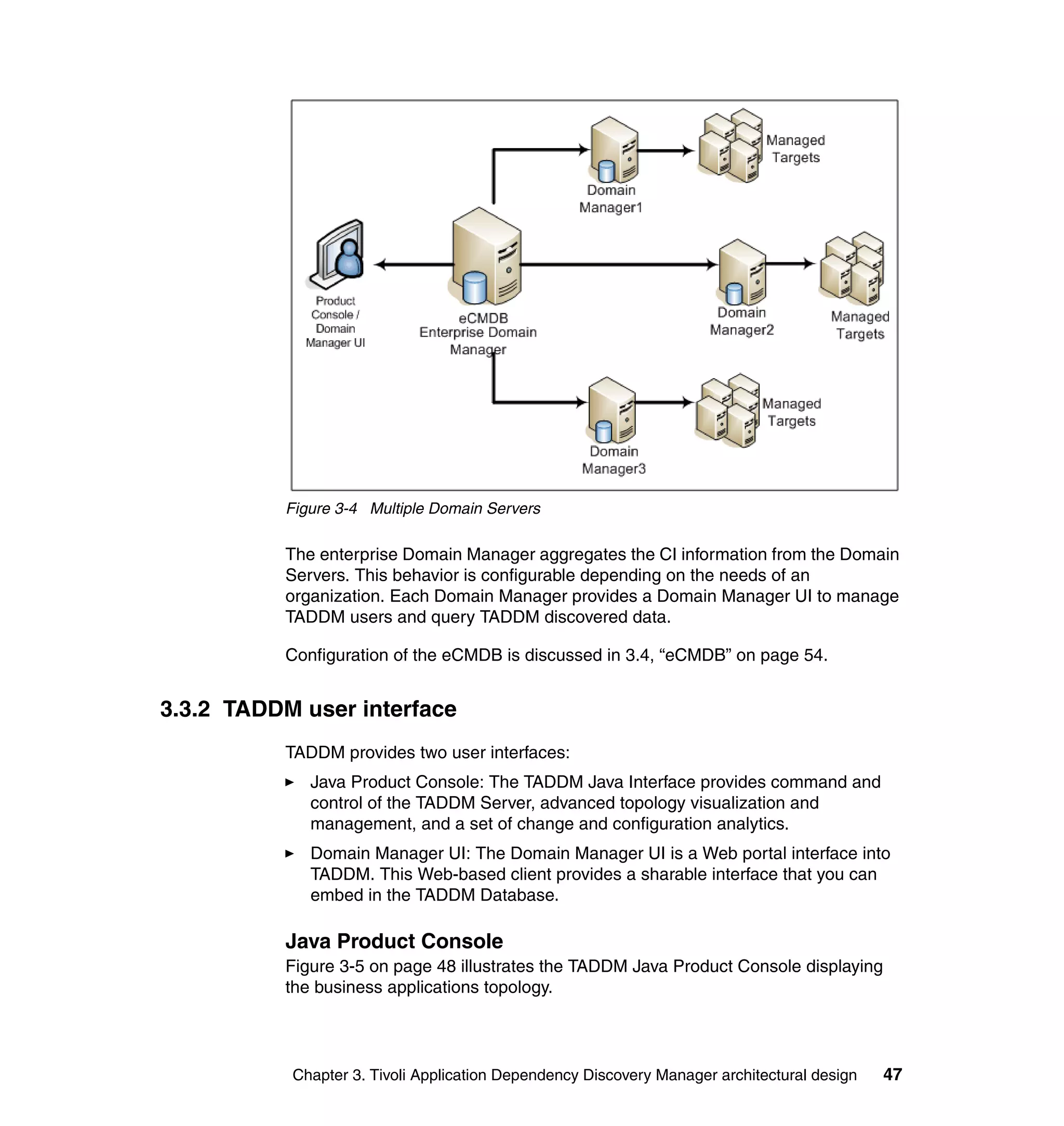 Domain Manager1

Managed Targets

Product Console / Domain Manager UI

eCMDB Enterprise Domain Manager

Domain Manager2

Managed Targets

Domain Manager3

Managed Targets

Figure 3-4 Multiple Domain Servers

The enterprise Domain Manager aggregates the CI information from the Domain Servers. This behavior is configurable depending on the needs of an organization. Each Domain Manager provides a Domain Manager UI to manage TADDM users and query TADDM discovered data.

Configuration of the eCMDB is discussed in 3.4, “eCMDB” on page 54.

3.3.2 TADDM user interface

TADDM provides two user interfaces:

► Java Product Console: The TADDM Java Interface provides command and control of the TADDM Server, advanced topology visualization and management, and a set of change and configuration analytics.

► Domain Manager UI: The Domain Manager UI is a Web portal interface into TADDM. This Web-based client provides a sharable interface that you can embed in the TADDM Database.

Java Product Console

Figure 3-5 on page 48 illustrates the TADDM Java Product Console displaying the business applications topology.

Chapter 3. Tivoli Application Dependency Discovery Manager architectural design 47