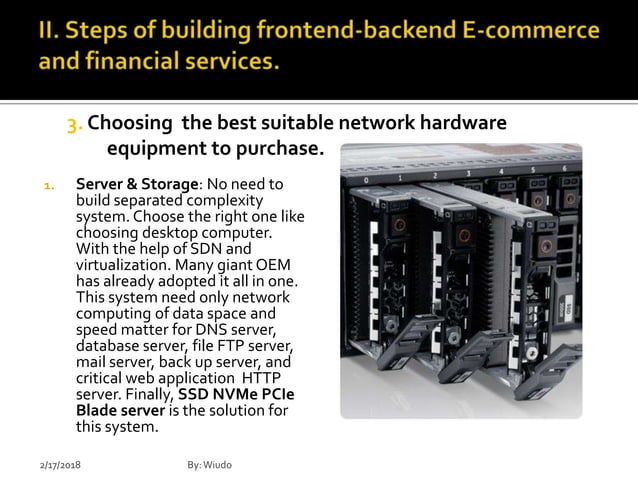 II. Steps of building frontend-backend E-commerce and financial services.

3. Choosing the best suitable network hardware equipment to purchase.

1. Server & Storage: No need to build separated complexity system. Choose the right one like choosing desktop computer. With the help of SDN and virtualization. Many giant OEM has already adopted it all in one. This system need only network computing of data space and speed matter for DNS server, database server, file FTP server, mail server, back up server, and critical web application HTTP server. Finally, SSD NVMe PCIe Blade server is the solution for this system.

0 1 2 3 4 5 6

SSD

2/17/2018 By: Wiudo