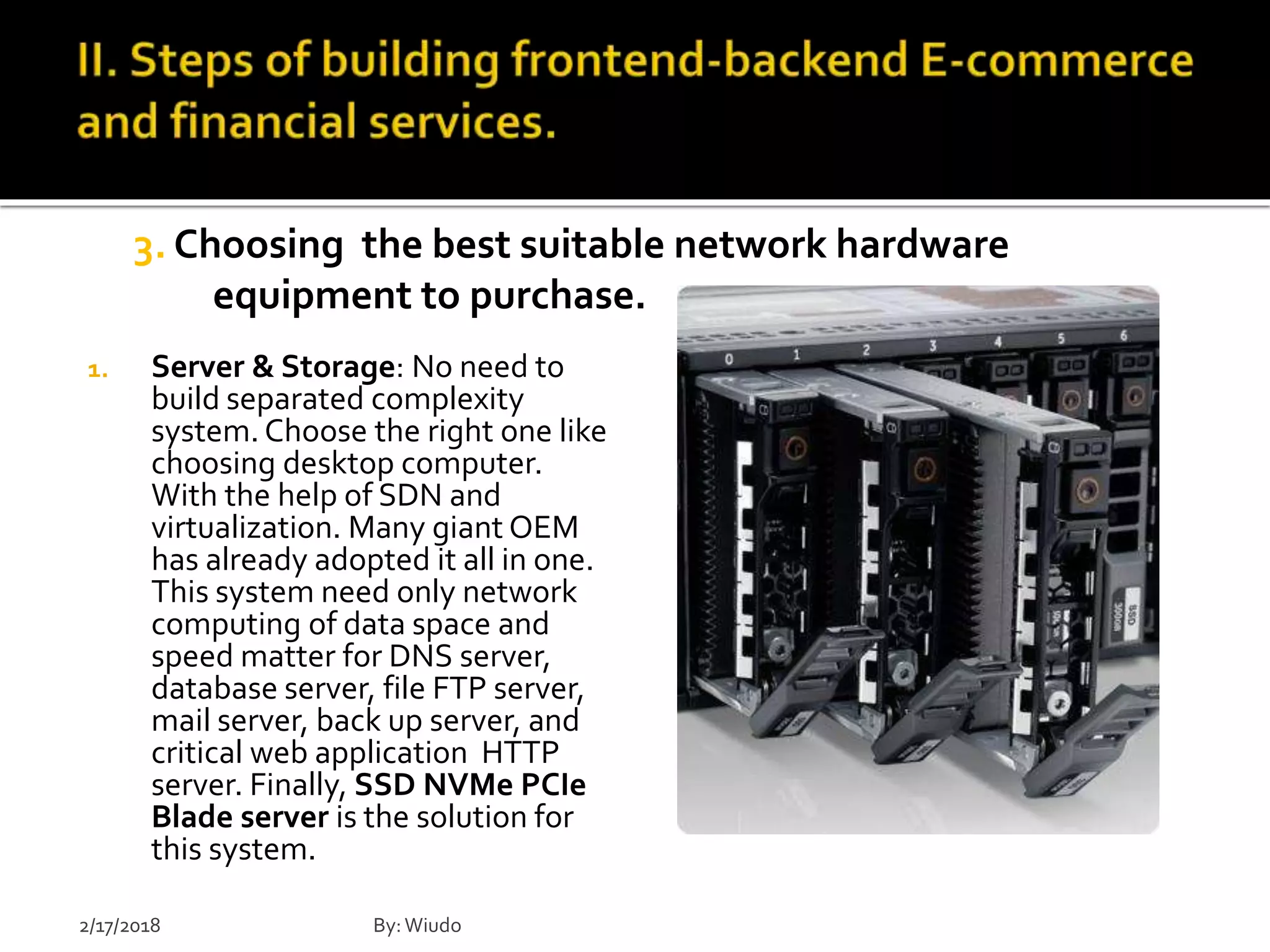 II. Steps of building frontend-backend E-commerce and financial services.

3. Choosing  the best suitable network hardware equipment to purchase.

1. Server & Storage: No need to build separated complexity system. Choose the right one like choosing desktop computer. With the help of SDN and virtualization. Many giant OEM has already adopted it all in one. This system need only network computing of data space and speed matter for DNS server, database server, file FTP server, mail server, back up server, and critical web application  HTTP server. Finally, SSD NVMe PCIe Blade server is the solution for this system.

0 1 2 3 4 5 6

SSD 300GB

2/17/2018

By: Wiudo