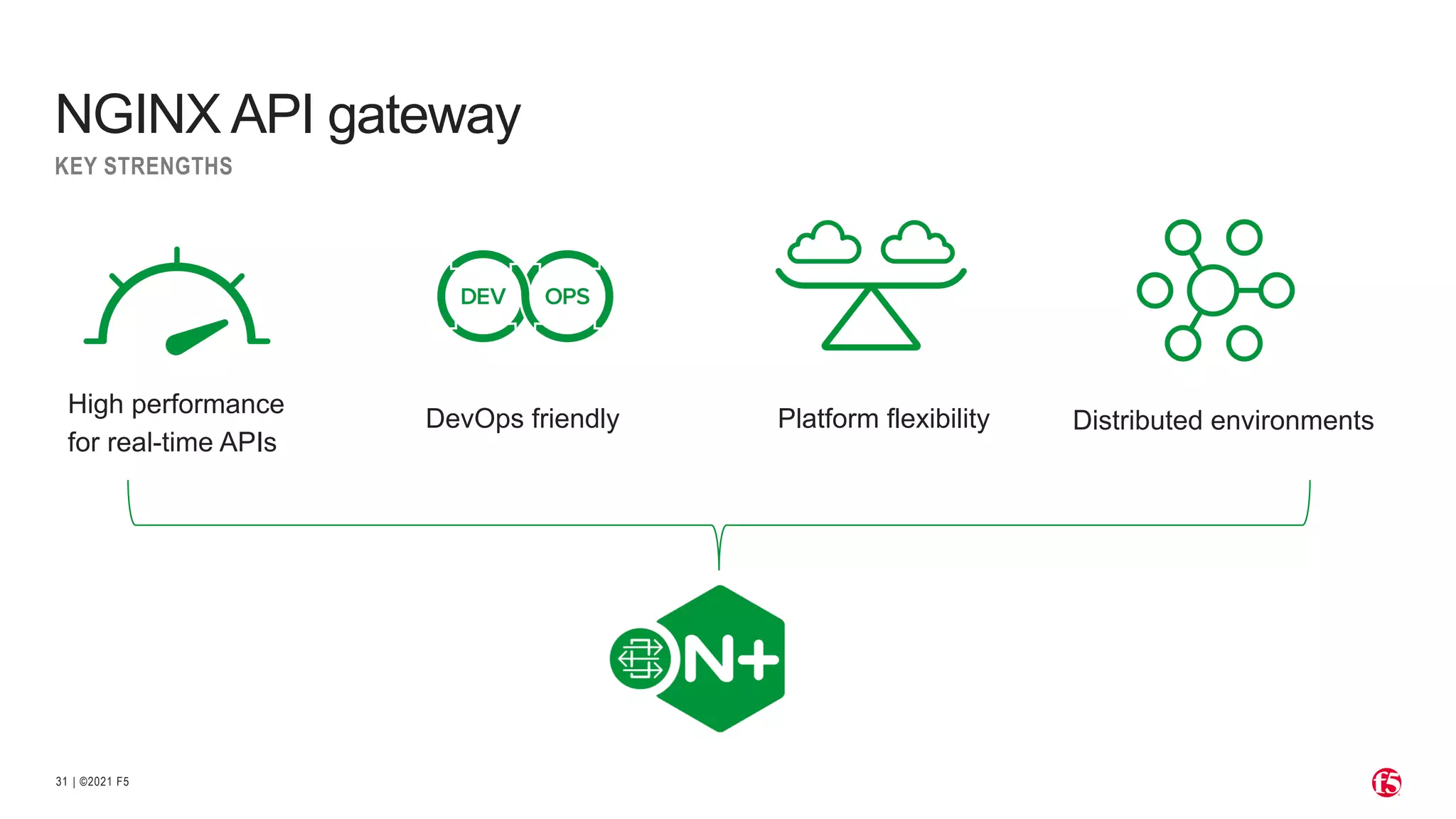 NGINX API gateway
KEY STRENGTHS

DEV OPS

High performance for real-time APIs

DevOps friendly

Platform flexibility

Distributed environments

N+

31 | ©2021 F5

f5