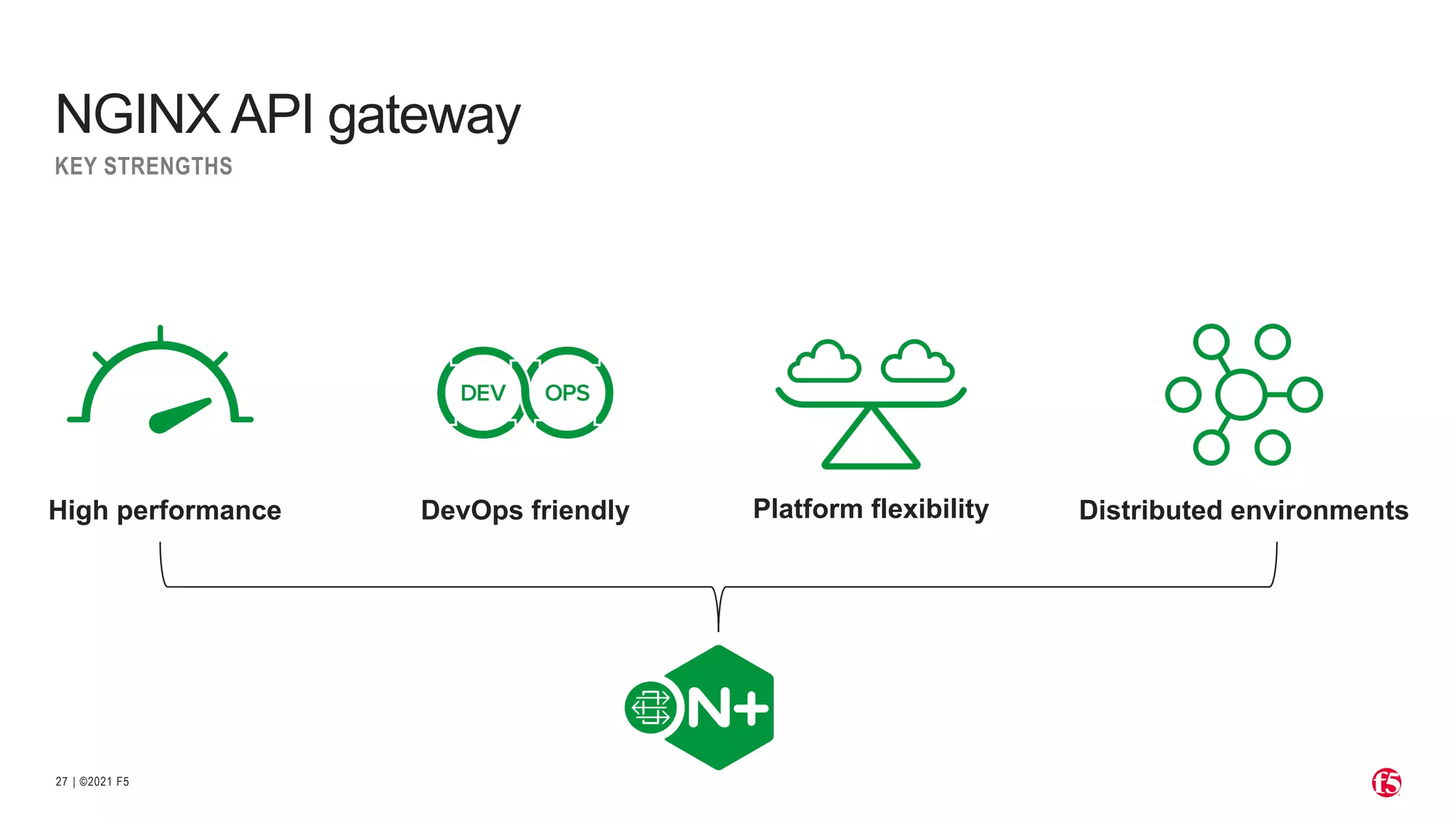 NGINX API gateway
KEY STRENGTHS

DEV OPS

High performance

DevOps friendly

Platform flexibility

Distributed environments

N+

27 | ©2021 F5

f5