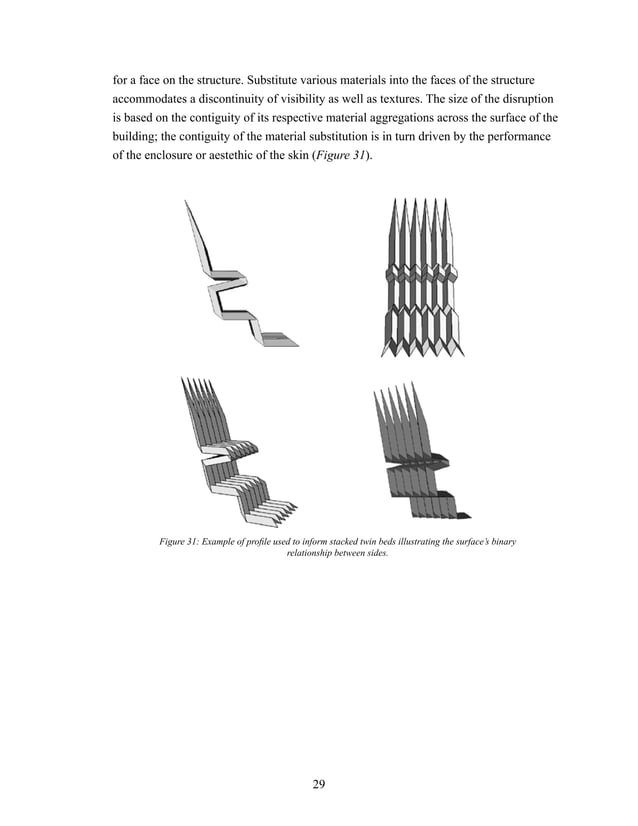 for a face on the structure. Substitute various materials into the faces of the structure accommodates a discontinuity of visibility as well as textures. The size of the disruption is based on the contiguity of its respective material aggregations across the surface of the building; the contiguity of the material substitution is in turn driven by the performance of the enclosure or aestethic of the skin (Figure 31).

Figure 31: Example of profile used to inform stacked twin beds illustrating the surface's binary relationship between sides.

29