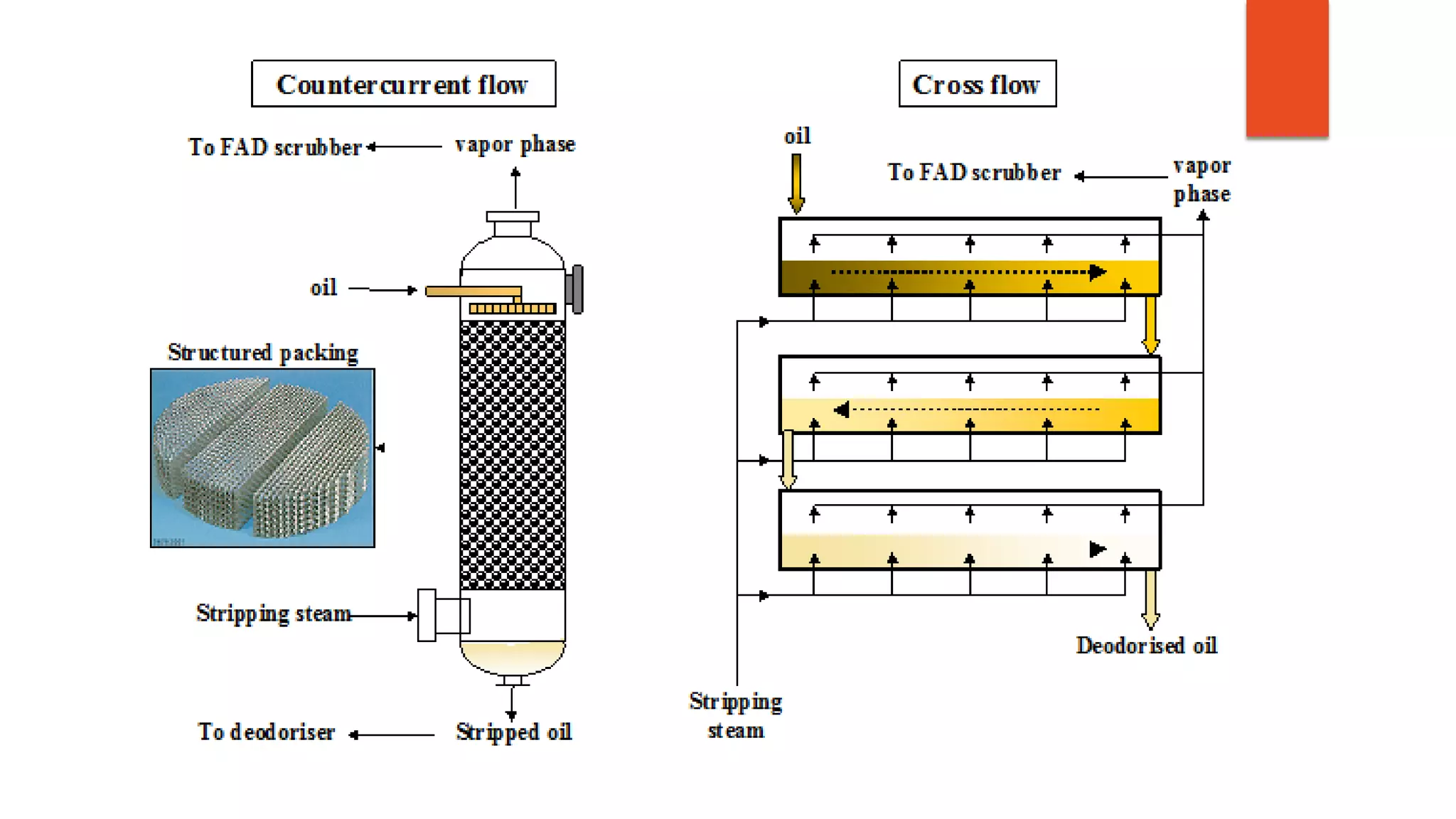 Countercurrent flow

To FAD scrubber

vapor phase

oil

Structured packing

Stripping steam

To deodoriser

Stripped oil

Cross flow

oil

To FAD scrubber

vapor phase

Deodorised oil

Stripping steam