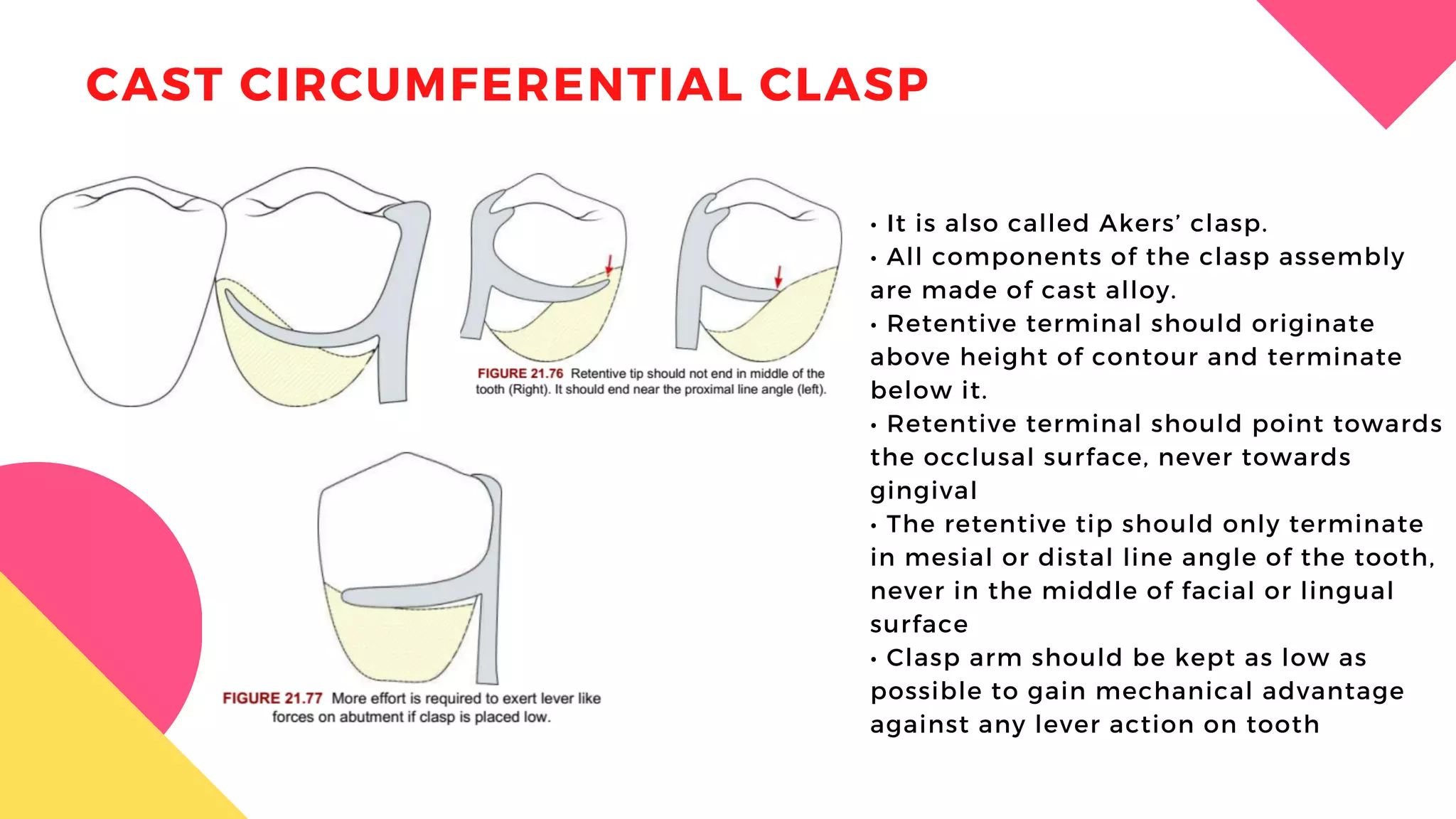 CAST CIRCUMFERENTIAL CLASP

FIGURE 21.76 Retentive tip should not end in middle of the tooth (Right). It should end near the proximal line angle (left).

FIGURE 21.77 More effort is required to exert lever like forces on abutment if clasp is placed low.

• It is also called Akers' clasp.
• All components of the clasp assembly are made of cast alloy.
• Retentive terminal should originate above height of contour and terminate below it.
• Retentive terminal should point towards the occlusal surface, never towards gingival
• The retentive tip should only terminate in mesial or distal line angle of the tooth, never in the middle of facial or lingual surface
• Clasp arm should be kept as low as possible to gain mechanical advantage against any lever action on tooth