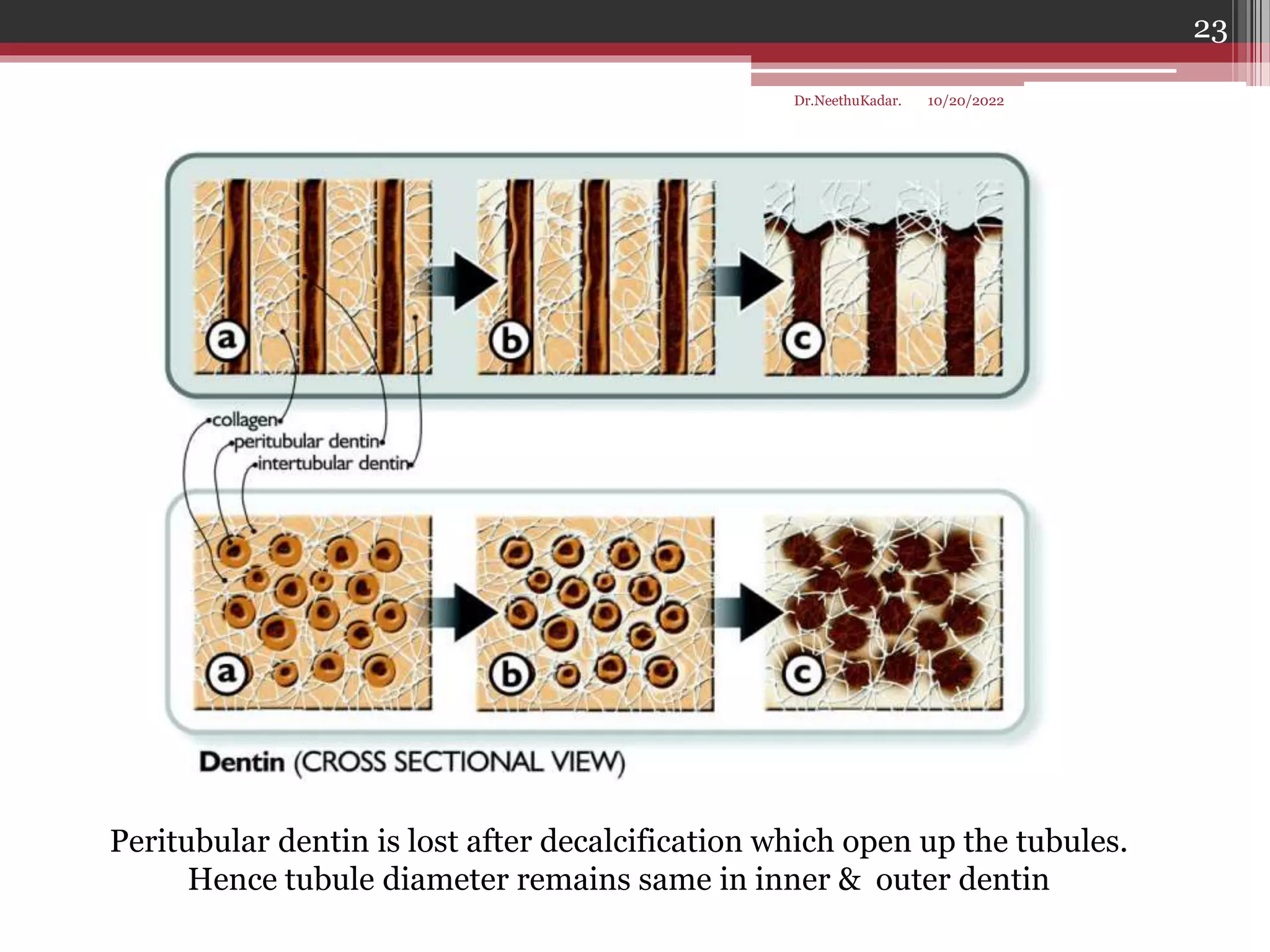 23

Dr.NeethuKadar. 10/20/2022

a b c

collagen
peritubular dentin
intertubular dentin

a b c

Dentin (CROSS SECTIONAL VIEW)

Peritubular dentin is lost after decalcification which open up the tubules. Hence tubule diameter remains same in inner & outer dentin