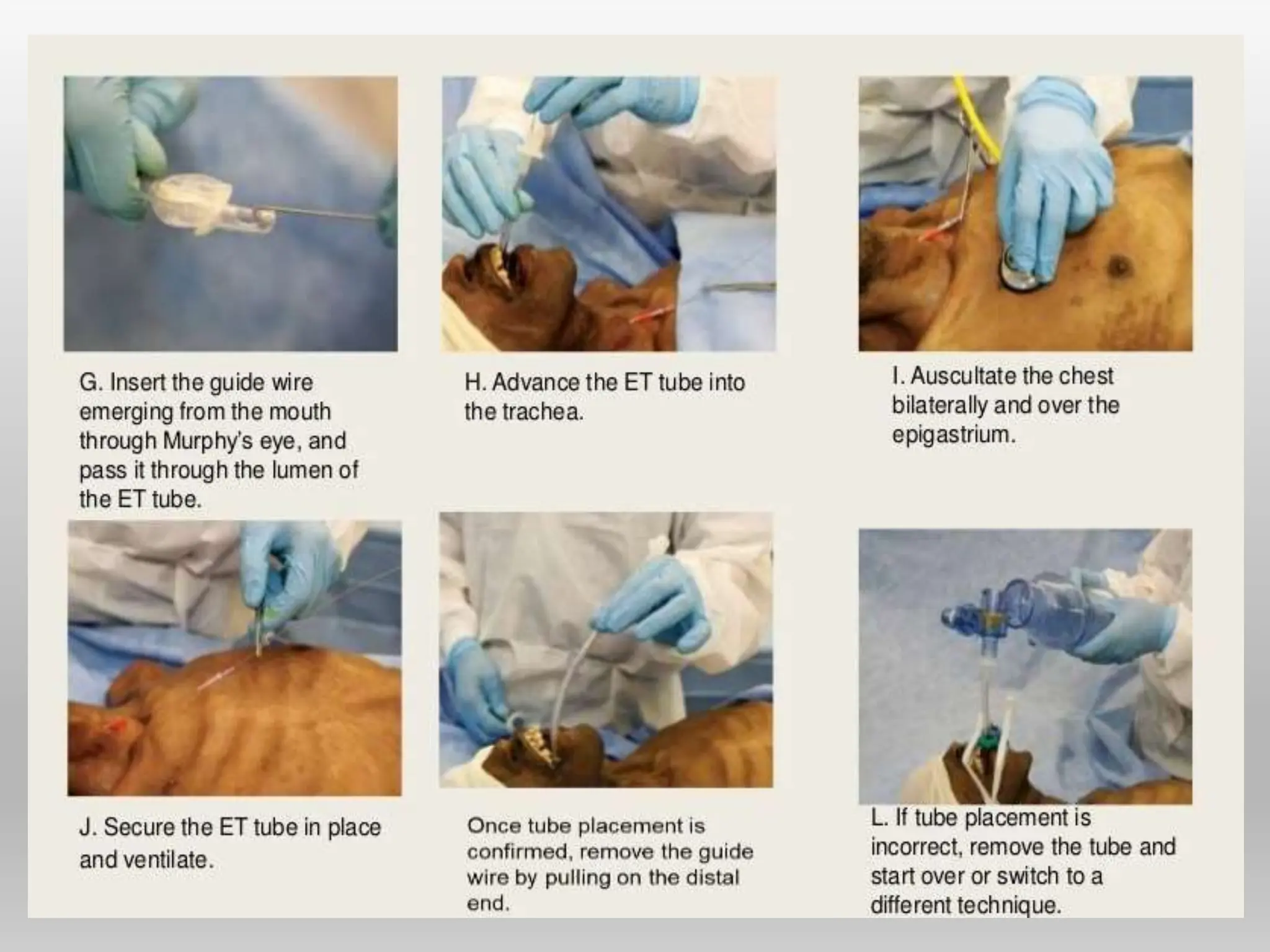 G. Insert the guide wire emerging from the mouth through Murphy's eye, and pass it through the lumen of the ET tube.

H. Advance the ET tube into the trachea.

I. Auscultate the chest bilaterally and over the epigastrium.

J. Secure the ET tube in place and ventilate.

Once tube placement is confirmed, remove the guide wire by pulling on the distal end.

L. If tube placement is incorrect, remove the tube and start over or switch to a different technique.