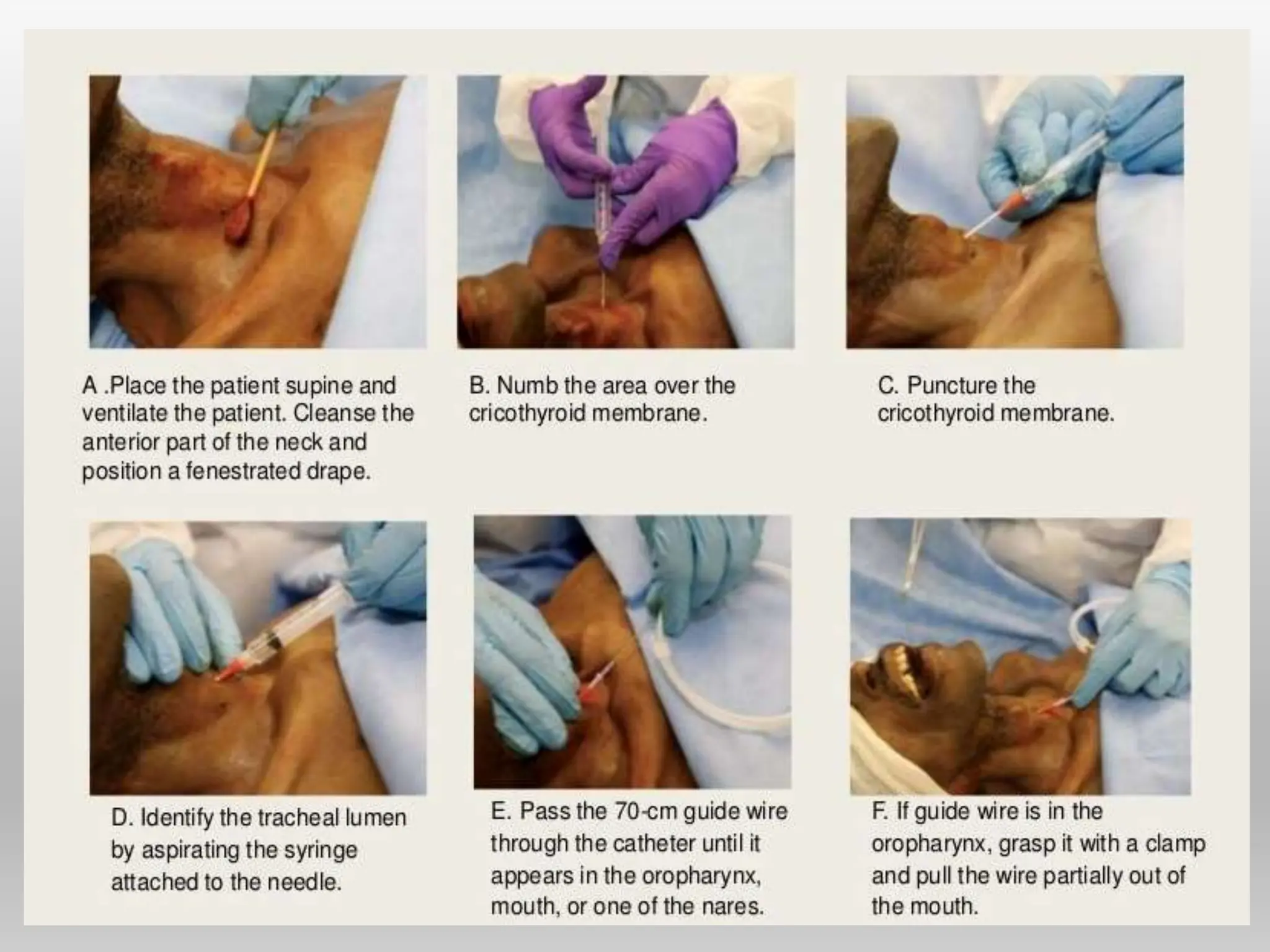 A .Place the patient supine and ventilate the patient. Cleanse the anterior part of the neck and position a fenestrated drape.

B. Numb the area over the cricothyroid membrane.

C. Puncture the cricothyroid membrane.

D. Identify the tracheal lumen by aspirating the syringe attached to the needle.

E. Pass the 70-cm guide wire through the catheter until it appears in the oropharynx, mouth, or one of the nares.

F. If guide wire is in the oropharynx, grasp it with a clamp and pull the wire partially out of the mouth.