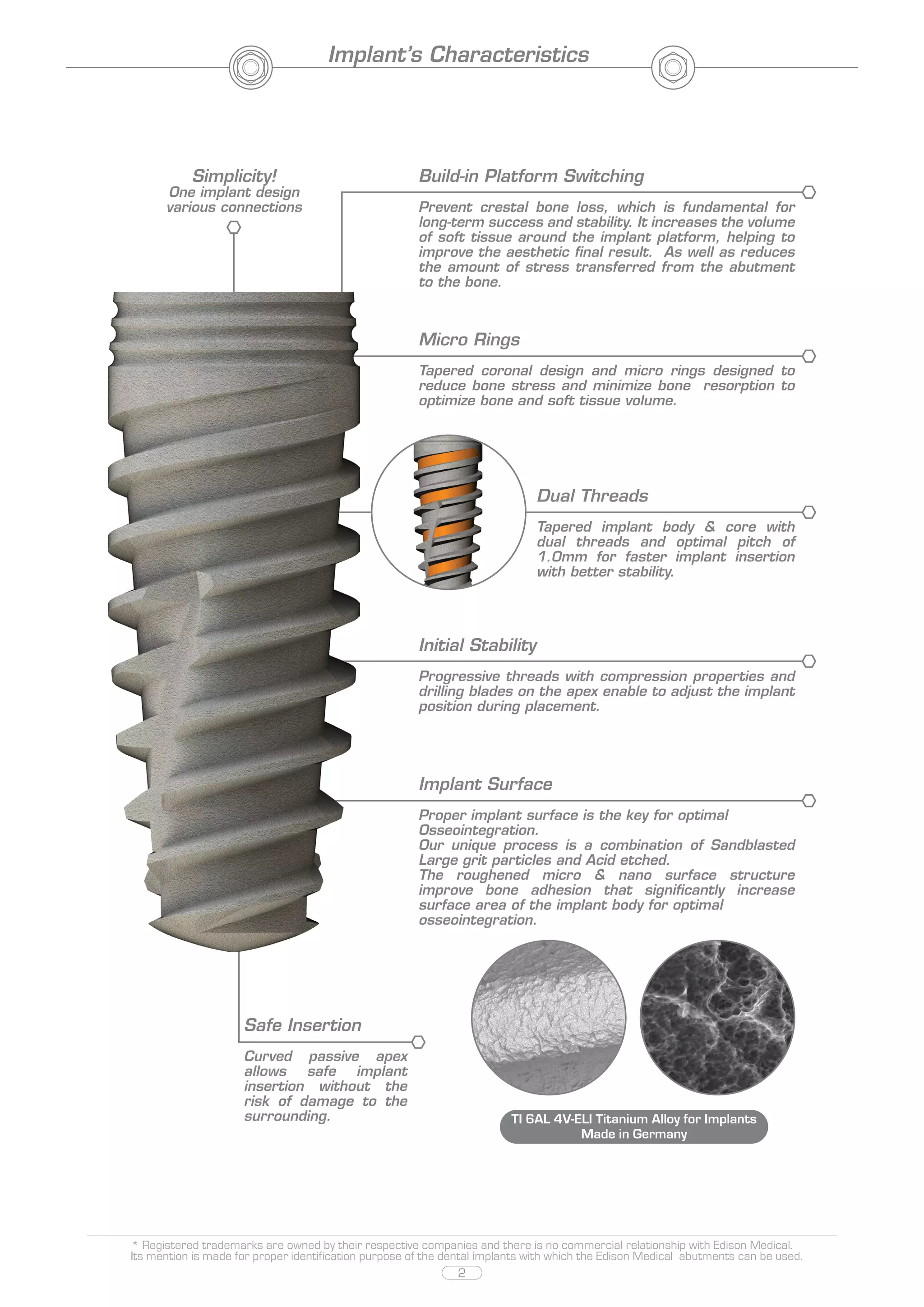 Implant's Characteristics

Simplicity!
One implant design various connections

Build-in Platform Switching

Prevent crestal bone loss, which is fundamental for long-term success and stability. It increases the volume of soft tissue around the implant platform, helping to improve the aesthetic final result. As well as reduces the amount of stress transferred from the abutment to the bone.

Micro Rings

Tapered coronal design and micro rings designed to reduce bone stress and minimize bone resorption to optimize bone and soft tissue volume.

Dual Threads

Tapered implant body & core with dual threads and optimal pitch of 1.0mm for faster implant insertion with better stability.

Initial Stability

Progressive threads with compression properties and drilling blades on the apex enable to adjust the implant position during placement.

Implant Surface

Proper implant surface is the key for optimal Osseointegration.
Our unique process is a combination of Sandblasted Large grit particles and Acid etched.
The roughened micro & nano surface structure improve bone adhesion that significantly increase surface area of the implant body for optimal osseointegration.

Safe Insertion

Curved passive apex allows safe implant insertion without the risk of damage to the surrounding.

TI 6AL 4V-ELI Titanium Alloy for Implants
Made in Germany

* Registered trademarks are owned by their respective companies and there is no commercial relationship with Edison Medical. Its mention is made for proper identification purpose of the dental implants with which the Edison Medical abutments can be used.

2