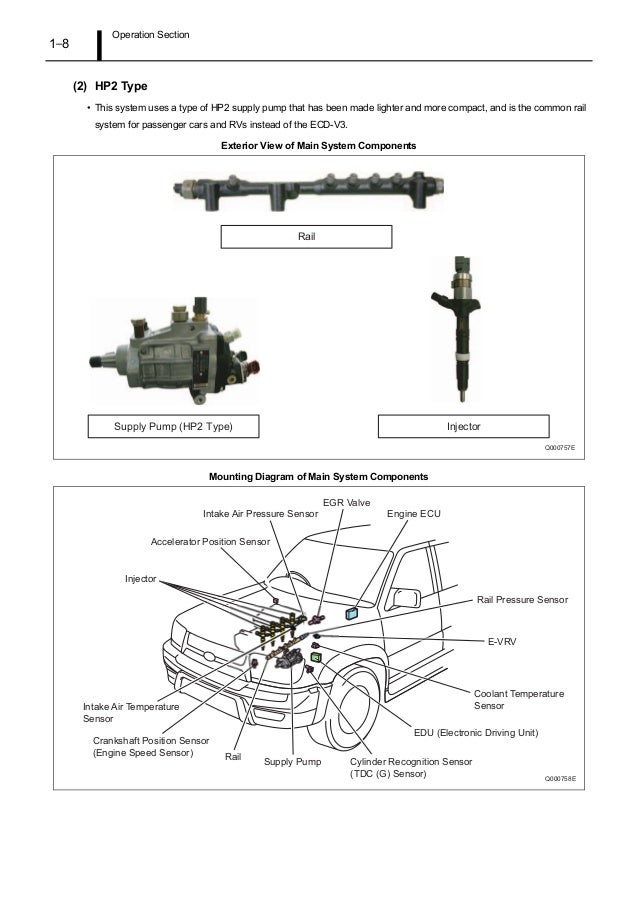 1–8

Operation Section

(2) HP2 Type

• This system uses a type of HP2 supply pump that has been made lighter and more compact, and is the common rail system for passenger cars and RVs instead of the ECD-V3.

Exterior View of Main System Components

Rail

Supply Pump (HP2 Type)

Injector

Q000757E

Mounting Diagram of Main System Components

EGR Valve

Intake Air Pressure Sensor

Engine ECU

Accelerator Position Sensor

Injector

Rail Pressure Sensor

E-VRV

Coolant Temperature Sensor

Intake Air Temperature Sensor

EDU (Electronic Driving Unit)

Crankshaft Position Sensor (Engine Speed Sensor)

Rail

Supply Pump

Cylinder Recognition Sensor (TDC (G) Sensor)

Q000758E