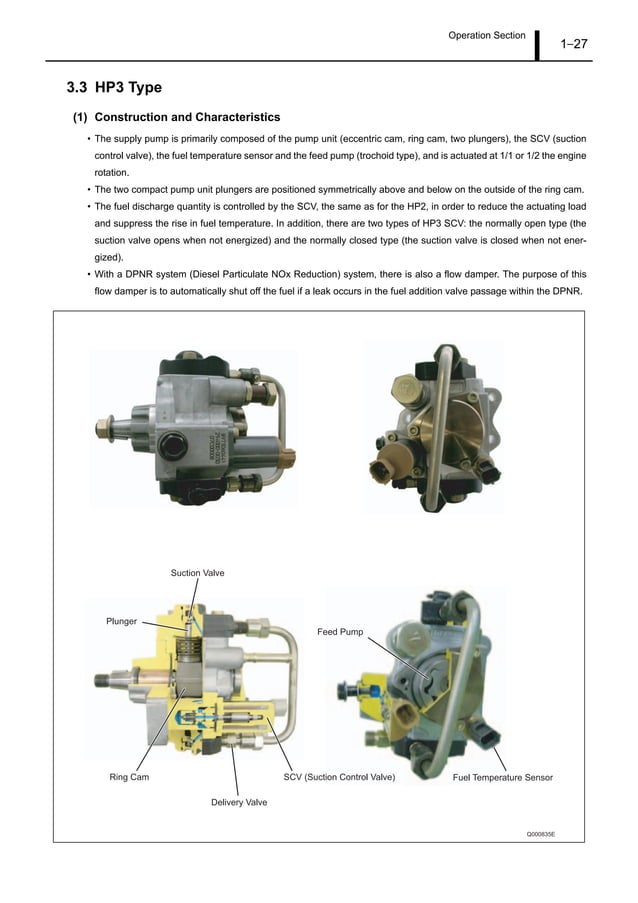 Operation Section

1–27

3.3 HP3 Type

(1) Construction and Characteristics

• The supply pump is primarily composed of the pump unit (eccentric cam, ring cam, two plungers), the SCV (suction control valve), the fuel temperature sensor and the feed pump (trochoid type), and is actuated at 1/1 or 1/2 the engine rotation.

• The two compact pump unit plungers are positioned symmetrically above and below on the outside of the ring cam.

• The fuel discharge quantity is controlled by the SCV, the same as for the HP2, in order to reduce the actuating load and suppress the rise in fuel temperature. In addition, there are two types of HP3 SCV: the normally open type (the suction valve opens when not energized) and the normally closed type (the suction valve is closed when not energized).

• With a DPNR system (Diesel Particulate NOx Reduction) system, there is also a flow damper. The purpose of this flow damper is to automatically shut off the fuel if a leak occurs in the fuel addition valve passage within the DPNR.

Suction Valve

Plunger

Feed Pump

Ring Cam

SCV (Suction Control Valve)

Fuel Temperature Sensor

Delivery Valve

Q000835E