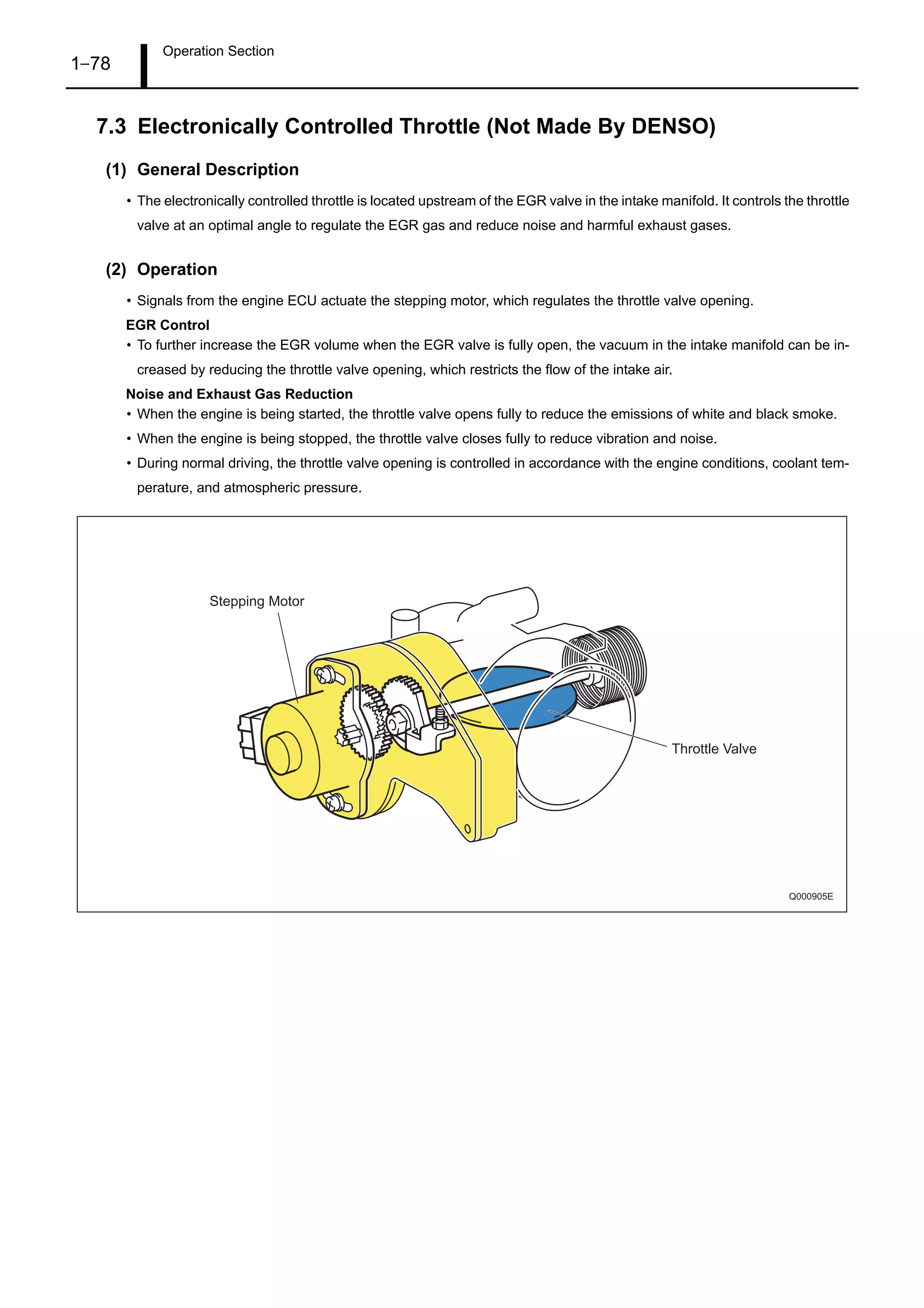 1–78 Operation Section

7.3 Electronically Controlled Throttle (Not Made By DENSO)

(1) General Description

• The electronically controlled throttle is located upstream of the EGR valve in the intake manifold. It controls the throttle valve at an optimal angle to regulate the EGR gas and reduce noise and harmful exhaust gases.

(2) Operation

• Signals from the engine ECU actuate the stepping motor, which regulates the throttle valve opening.

EGR Control

• To further increase the EGR volume when the EGR valve is fully open, the vacuum in the intake manifold can be increased by reducing the throttle valve opening, which restricts the flow of the intake air.

Noise and Exhaust Gas Reduction

• When the engine is being started, the throttle valve opens fully to reduce the emissions of white and black smoke.

• When the engine is being stopped, the throttle valve closes fully to reduce vibration and noise.

• During normal driving, the throttle valve opening is controlled in accordance with the engine conditions, coolant temperature, and atmospheric pressure.

Stepping Motor

Throttle Valve

Q000905E