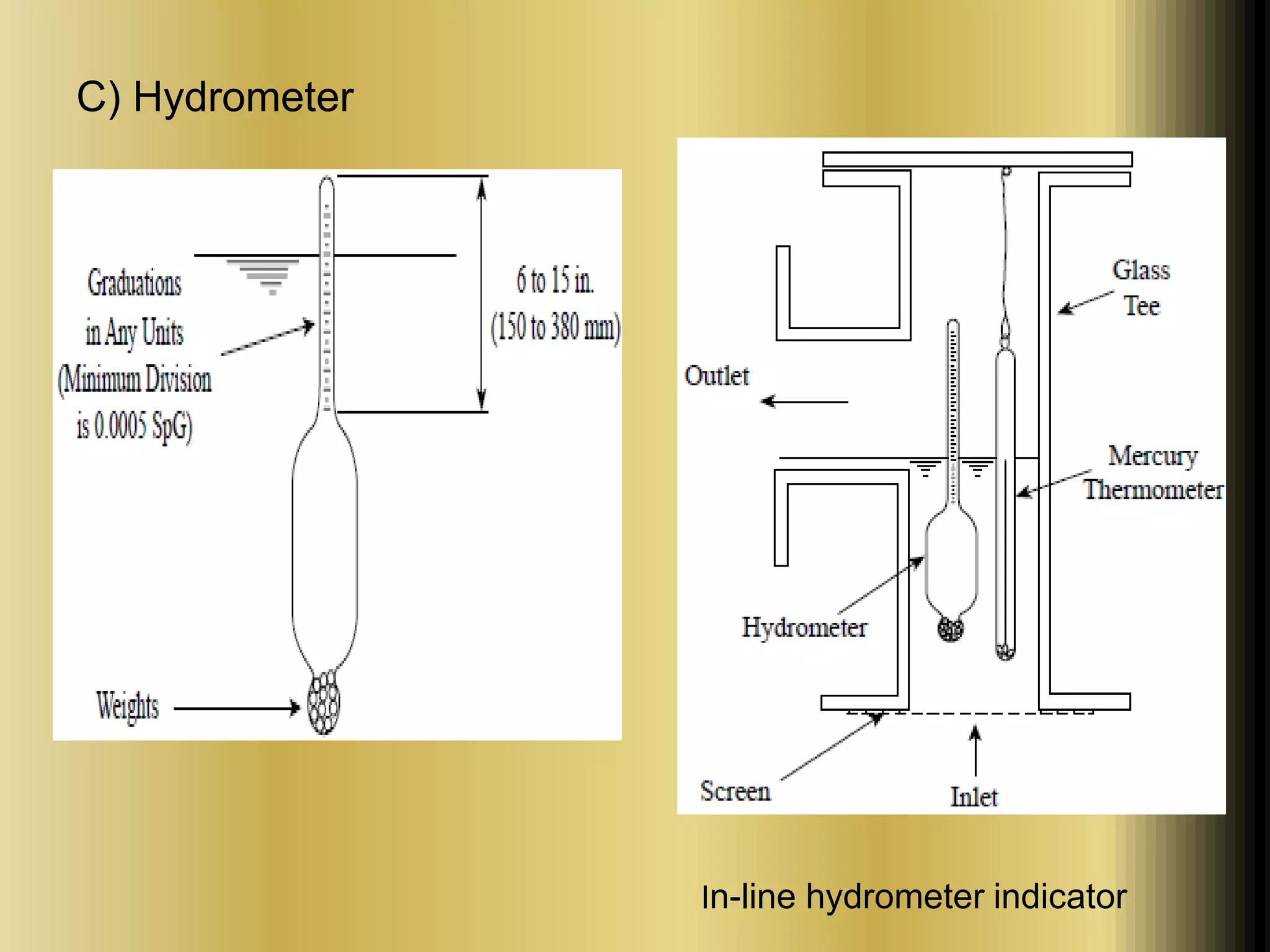 C) Hydrometer

Graduations in Any Units (Minimum Division is 0.0005 SpG)

6 to 15 in. (150 to 380 mm)

Weights

Glass Tee

Outlet

Mercury Thermometer

Hydrometer

Screen

Inlet

In-line hydrometer indicator