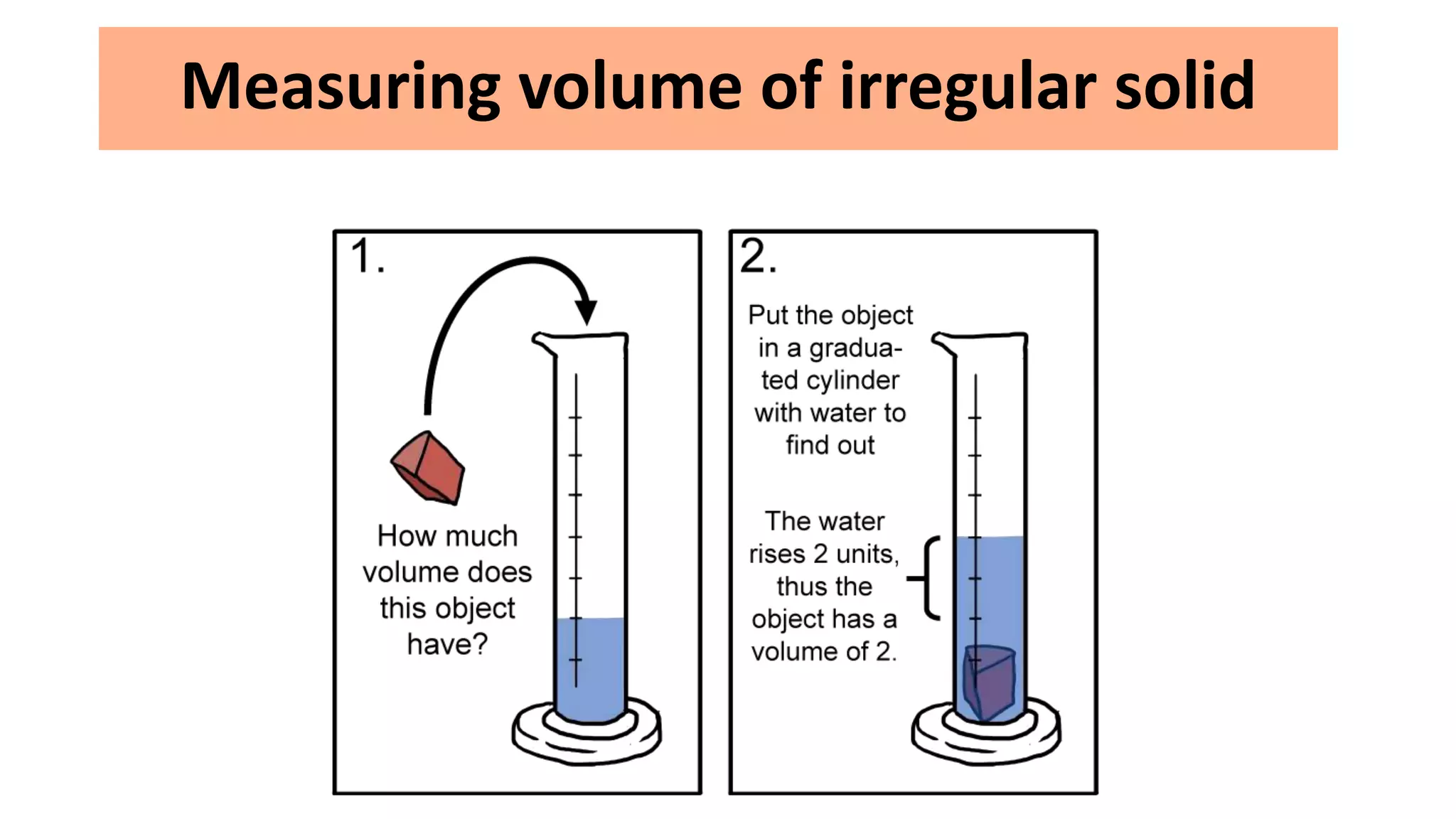 Measuring volume of irregular solid

1.

How much volume does this object have?

2.

Put the object in a graduated cylinder with water to find out

The water rises 2 units, thus the object has a volume of 2.