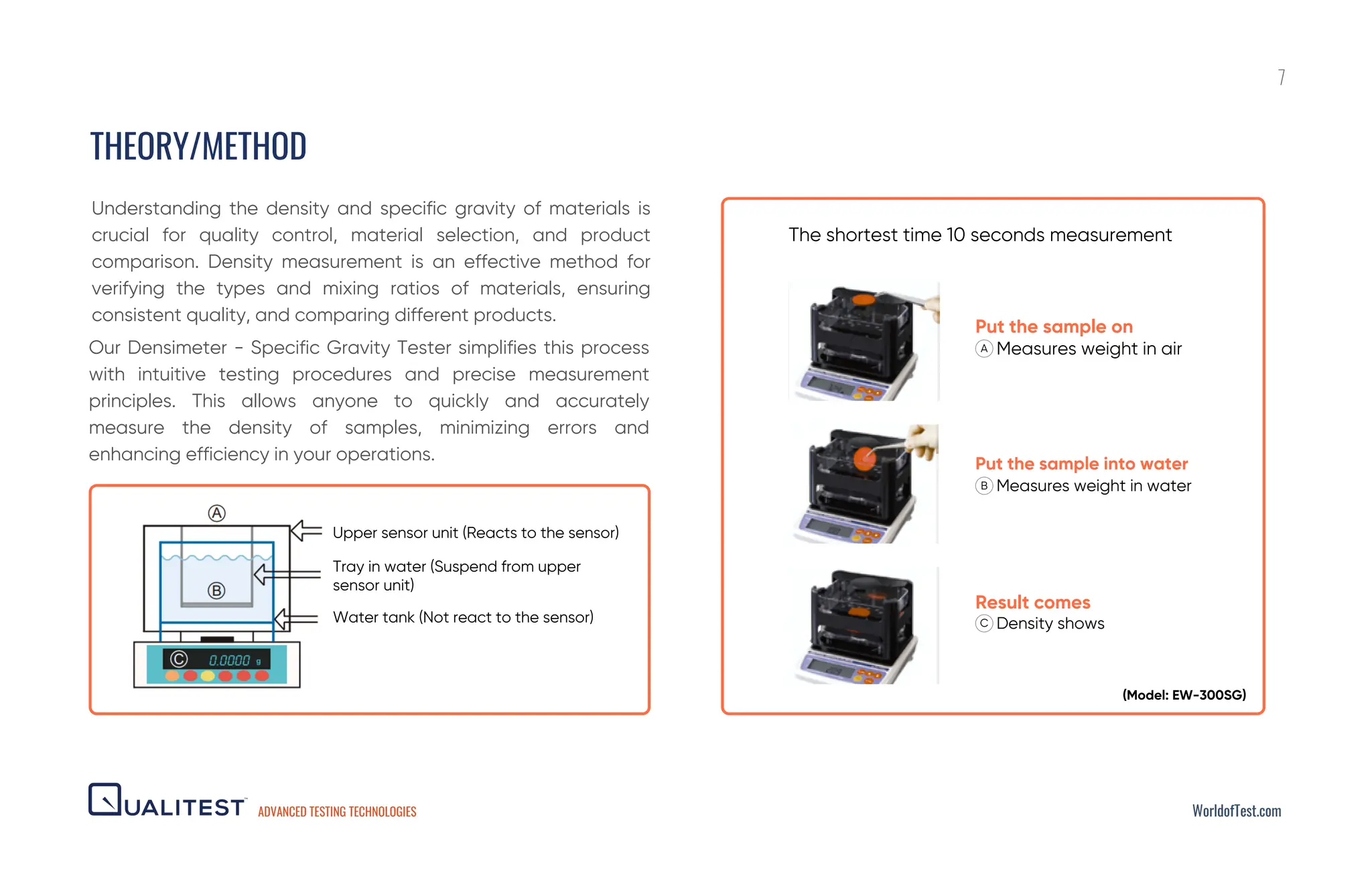 7

THEORY/METHOD

Understanding the density and specific gravity of materials is crucial for quality control, material selection, and product comparison. Density measurement is an effective method for verifying the types and mixing ratios of materials, ensuring consistent quality, and comparing different products.

Our Densimeter - Specific Gravity Tester simplifies this process with intuitive testing procedures and precise measurement principles. This allows anyone to quickly and accurately measure the density of samples, minimizing errors and enhancing efficiency in your operations.

Ⓐ

Ⓑ

Ⓒ 0.0000 g

Upper sensor unit (Reacts to the sensor)

Tray in water (Suspend from upper sensor unit)

Water tank (Not react to the sensor)

The shortest time 10 seconds measurement

Put the sample on
Ⓐ Measures weight in air

Put the sample into water
Ⓑ Measures weight in water

Result comes
Ⓒ Density shows

(Model: EW-300SG)

QUALITEST ADVANCED TESTING TECHNOLOGIES

WorldofTest.com