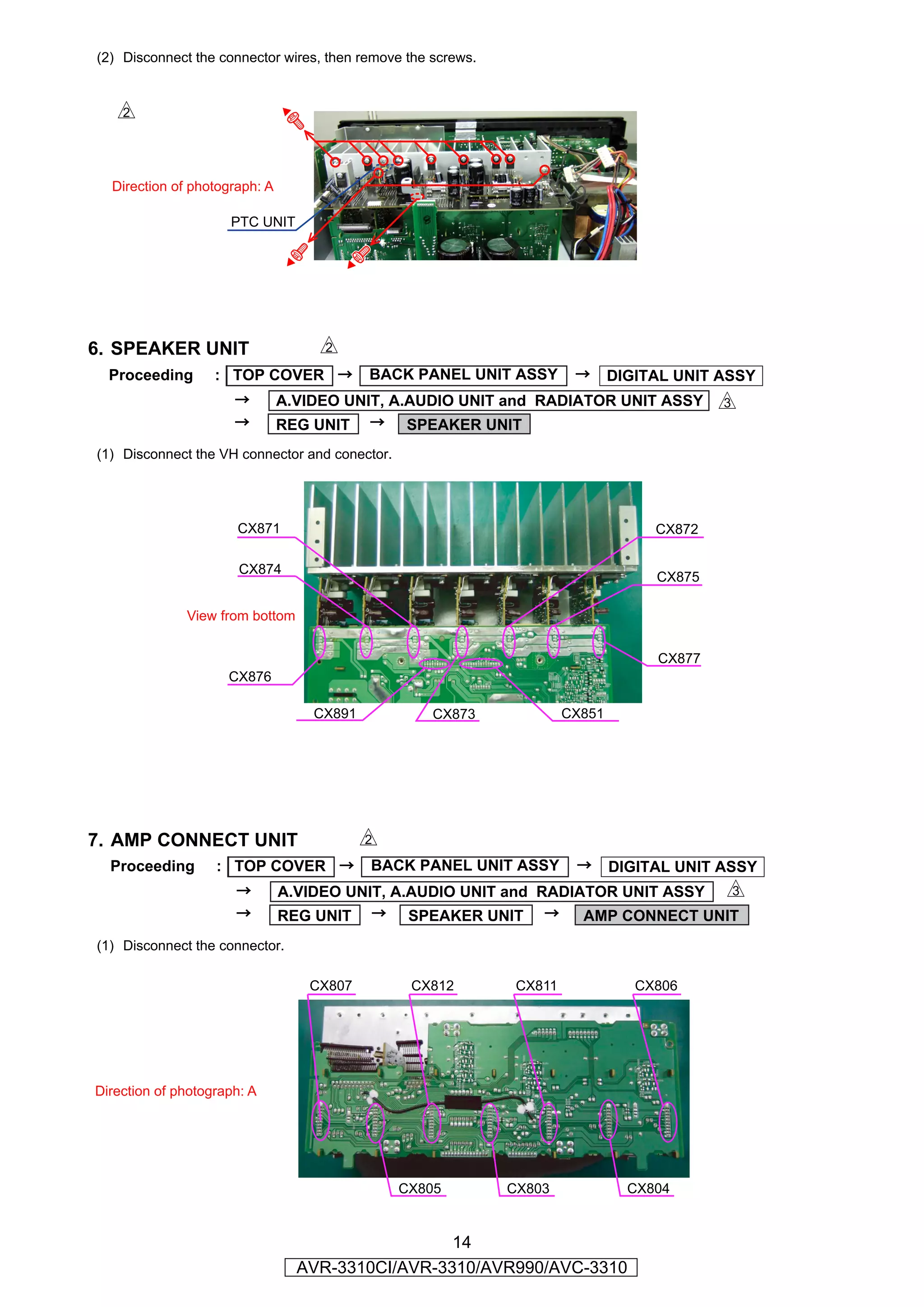 (2) Disconnect the connector wires, then remove the screws.

2

Direction of photograph: A

PTC UNIT

6. SPEAKER UNIT 2

Proceeding : TOP COVER → BACK PANEL UNIT ASSY → DIGITAL UNIT ASSY → A.VIDEO UNIT, A.AUDIO UNIT and RADIATOR UNIT ASSY 3 → REG UNIT → SPEAKER UNIT

(1) Disconnect the VH connector and conector.

CX871

CX874

View from bottom

CX876

CX872

CX875

CX877

CX891

CX873

CX851

7. AMP CONNECT UNIT 2

Proceeding : TOP COVER → BACK PANEL UNIT ASSY → DIGITAL UNIT ASSY → A.VIDEO UNIT, A.AUDIO UNIT and RADIATOR UNIT ASSY 3 → REG UNIT → SPEAKER UNIT → AMP CONNECT UNIT

(1) Disconnect the connector.

CX807 CX812 CX811 CX806

Direction of photograph: A

CX805 CX803 CX804

14

AVR-3310CI/AVR-3310/AVR990/AVC-3310