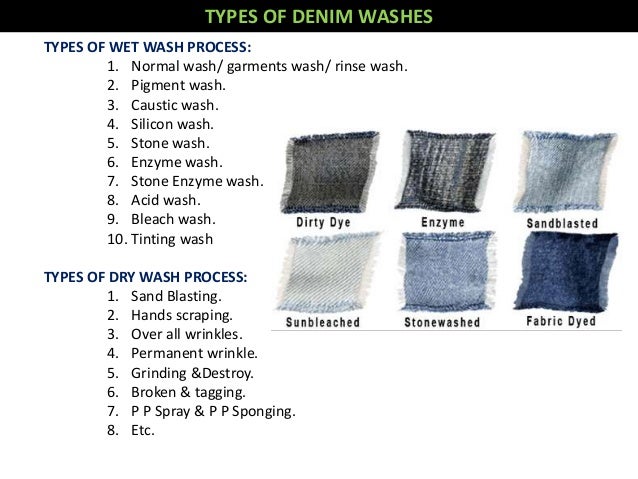 TYPES OF DENIM WASHES

TYPES OF WET WASH PROCESS:
1. Normal wash/ garments wash/ rinse wash.
2. Pigment wash.
3. Caustic wash.
4. Silicon wash.
5. Stone wash.
6. Enzyme wash.
7. Stone Enzyme wash.
8. Acid wash.
9. Bleach wash.
10. Tinting wash

TYPES OF DRY WASH PROCESS:
1. Sand Blasting.
2. Hands scraping.
3. Over all wrinkles.
4. Permanent wrinkle.
5. Grinding &Destroy.
6. Broken & tagging.
7. P P Spray & P P Sponging.
8. Etc.

Dirty Dye
Enzyme
Sandblasted
Sunbleached
Stonewashed
Fabric Dyed