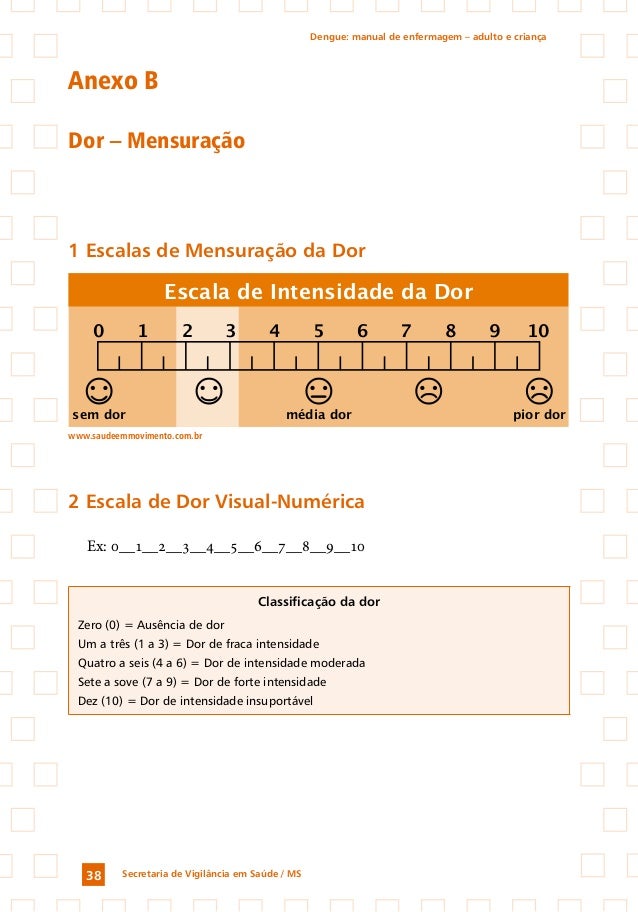 Dengue: manual de enfermagem – adulto e criança

Anexo B

Dor – Mensuração

1 Escalas de Mensuração da Dor

Escala de Intensidade da Dor

0 1 2 3 4 5 6 7 8 9 10

sem dor média dor pior dor

www.saudeemmovimento.com.br

2 Escala de Dor Visual-Numérica

Ex: 0__1__2__3__4__5__6__7__8__9__10

Classificação da dor

Zero (0) = Ausência de dor
Um a três (1 a 3) = Dor de fraca intensidade
Quatro a seis (4 a 6) = Dor de intensidade moderada
Sete a sove (7 a 9) = Dor de forte intensidade
Dez (10) = Dor de intensidade insuportável

38 Secretaria de Vigilância em Saúde / MS