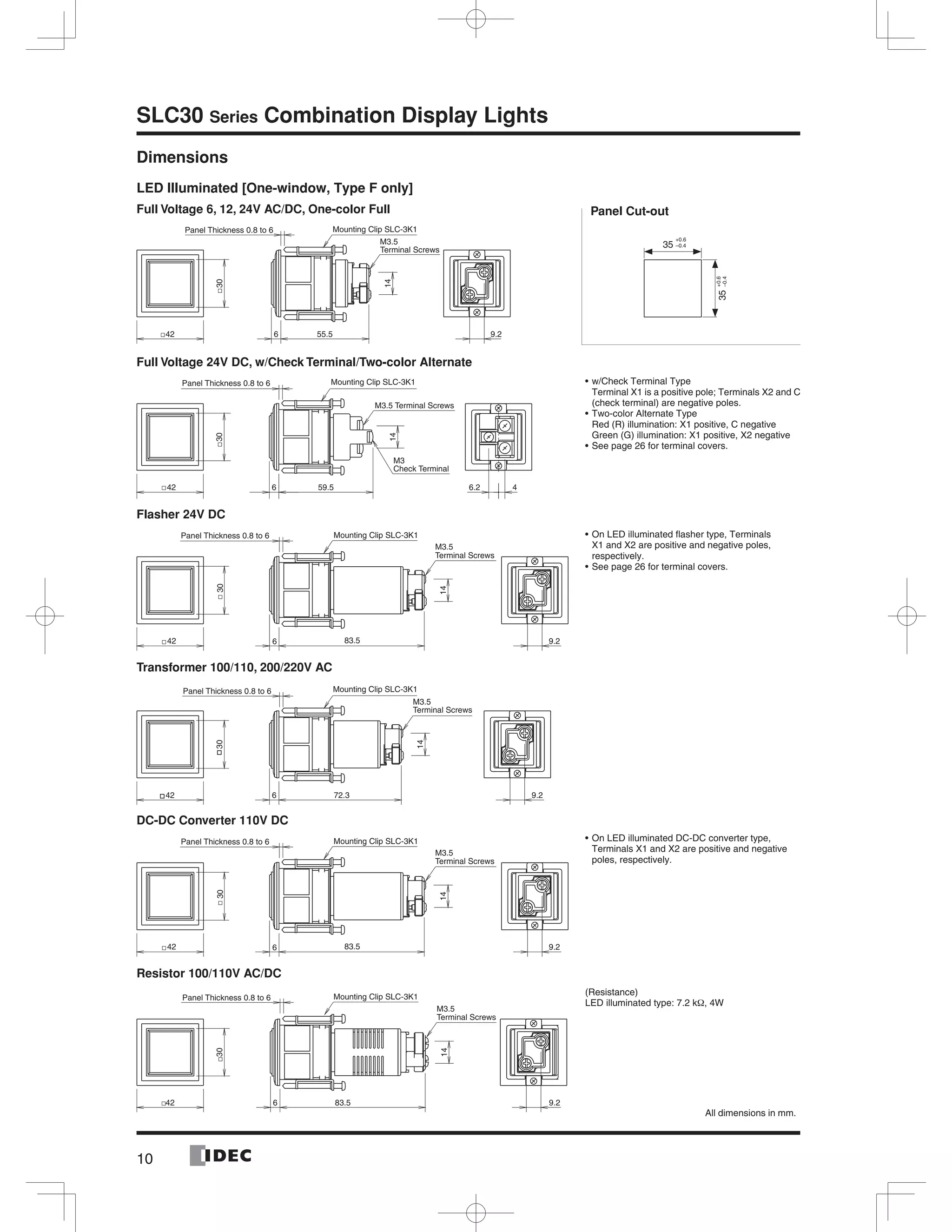 SLC30 Series Combination Display Lights

Dimensions

LED Illuminated [One-window, Type F only]

Full Voltage 6, 12, 24V AC/DC, One-color Full

Panel Thickness 0.8 to 6
Mounting Clip SLC-3K1
M3.5 Terminal Screws
□30
14
□42
6
55.5
9.2

Panel Cut-out

$35^{+0.6}_{-0.4}$
$35^{+0.6}_{-0.4}$

Full Voltage 24V DC, w/Check Terminal/Two-color Alternate

Panel Thickness 0.8 to 6
Mounting Clip SLC-3K1
M3.5 Terminal Screws
□30
14
M3 Check Terminal
□42
6
59.5
6.2
4

• w/Check Terminal Type
Terminal X1 is a positive pole; Terminals X2 and C (check terminal) are negative poles.
• Two-color Alternate Type
Red (R) illumination: X1 positive, C negative
Green (G) illumination: X1 positive, X2 negative
• See page 26 for terminal covers.

Flasher 24V DC

Panel Thickness 0.8 to 6
Mounting Clip SLC-3K1
M3.5 Terminal Screws
□30
14
□42
6
83.5
9.2

• On LED illuminated flasher type, Terminals X1 and X2 are positive and negative poles, respectively.
• See page 26 for terminal covers.

Transformer 100/110, 200/220V AC

Panel Thickness 0.8 to 6
Mounting Clip SLC-3K1
M3.5 Terminal Screws
□30
14
□42
6
72.3
9.2

DC-DC Converter 110V DC

Panel Thickness 0.8 to 6
Mounting Clip SLC-3K1
M3.5 Terminal Screws
□30
14
□42
6
83.5
9.2

• On LED illuminated DC-DC converter type, Terminals X1 and X2 are positive and negative poles, respectively.

Resistor 100/110V AC/DC

Panel Thickness 0.8 to 6
Mounting Clip SLC-3K1
M3.5 Terminal Screws
□30
14
□42
6
83.5
9.2

(Resistance)
LED illuminated type: 7.2 kΩ, 4W

All dimensions in mm.

10 IDEC