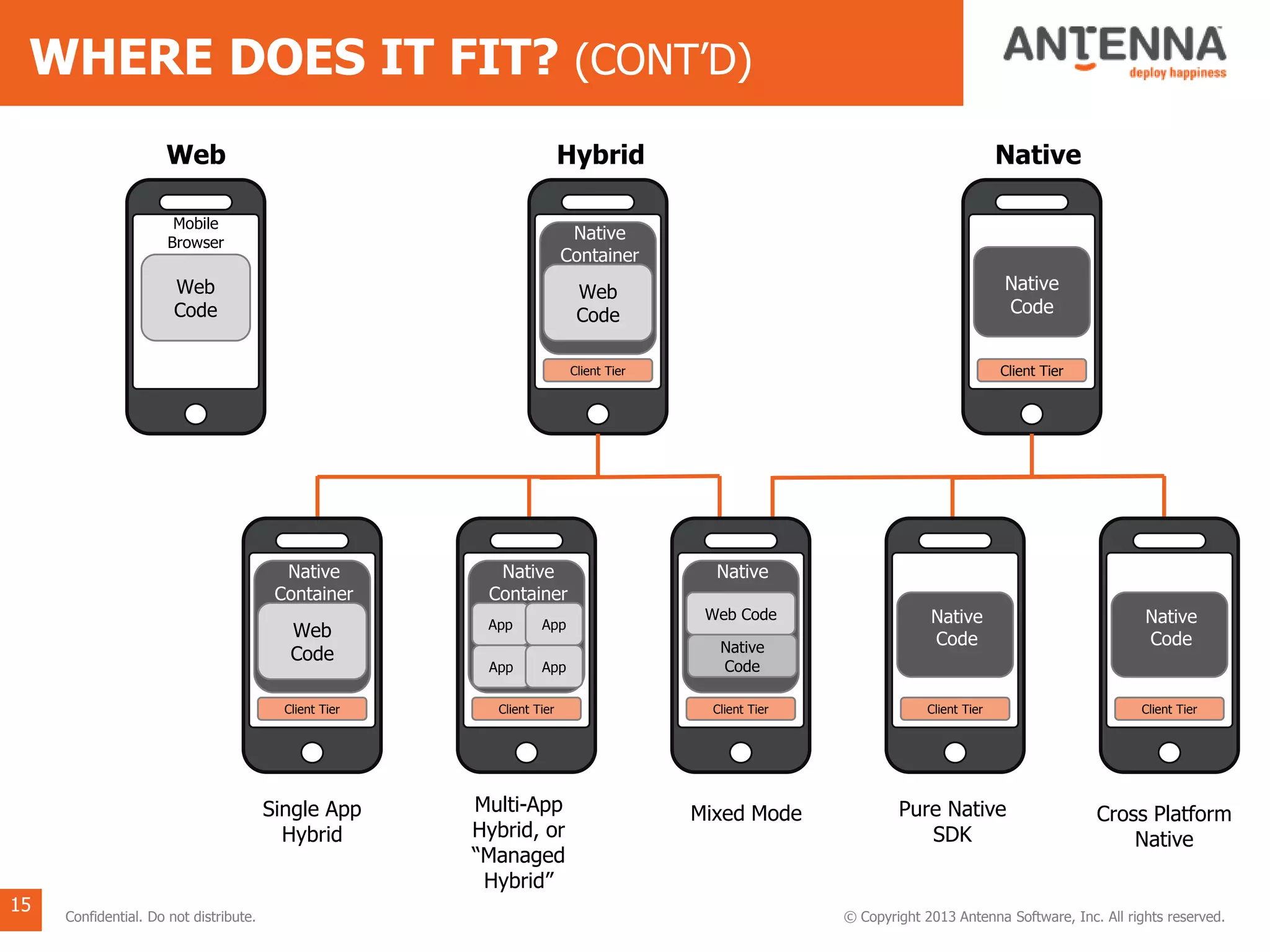 WHERE DOES IT FIT? (CONT'D)

ANTENNA
deploy happiness

Web

Mobile Browser

Web Code

Hybrid

Native Container

Web Code

Client Tier

Native

Native Code

Client Tier

Native Container

Web Code

Client Tier

Single App Hybrid

Native Container

App App App App

Client Tier

Multi-App Hybrid, or "Managed Hybrid"

Native

Web Code

Native Code

Client Tier

Mixed Mode

Native Code

Client Tier

Pure Native SDK

Native Code

Client Tier

Cross Platform Native

15

Confidential. Do not distribute.

© Copyright 2013 Antenna Software, Inc. All rights reserved.