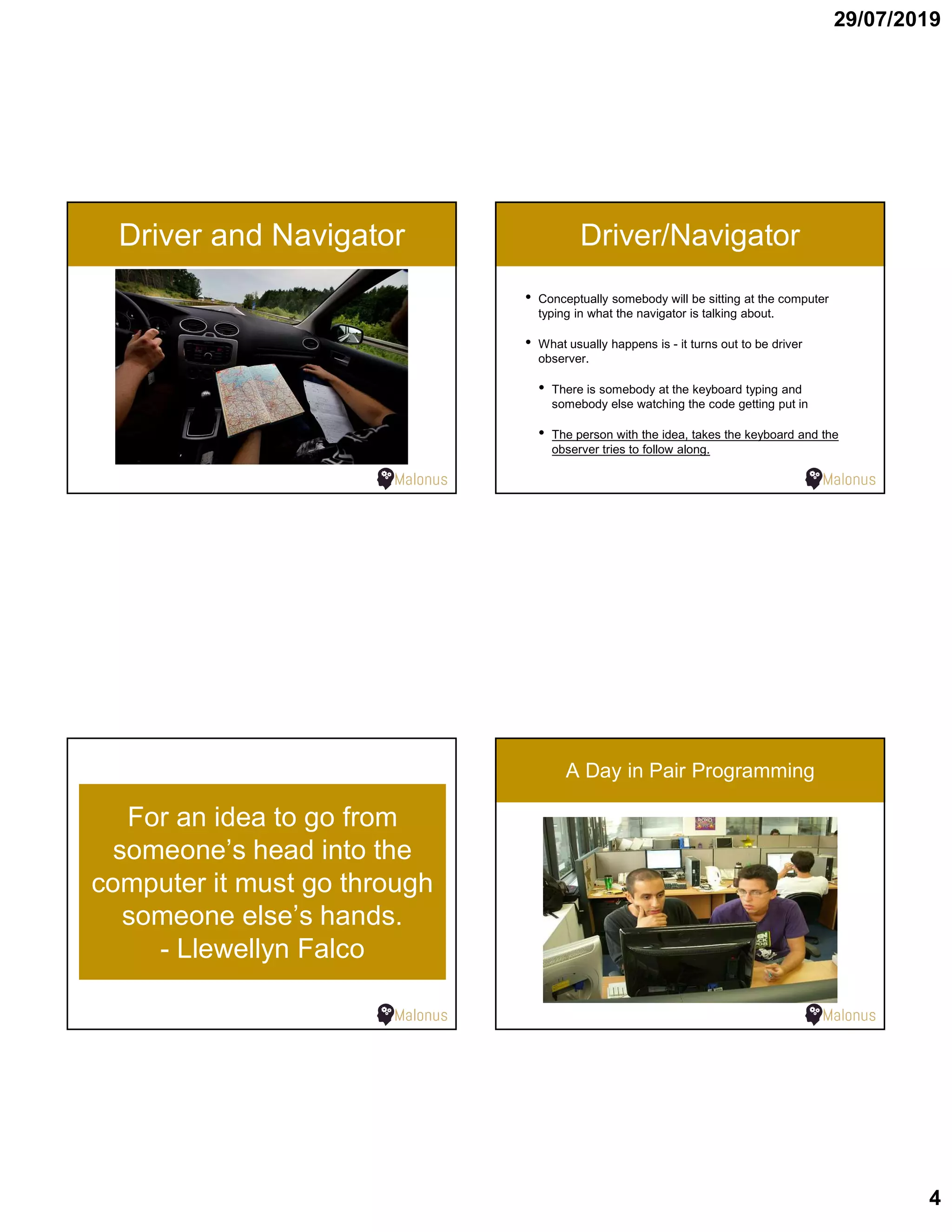 29/07/2019

Driver and Navigator

Malonus

Driver/Navigator

• Conceptually somebody will be sitting at the computer typing in what the navigator is talking about.

• What usually happens is - it turns out to be driver observer.

• There is somebody at the keyboard typing and somebody else watching the code getting put in

• The person with the idea, takes the keyboard and the observer tries to follow along.

Malonus

For an idea to go from someone's head into the computer it must go through someone else's hands.
- Llewellyn Falco

Malonus

A Day in Pair Programming

Malonus

4