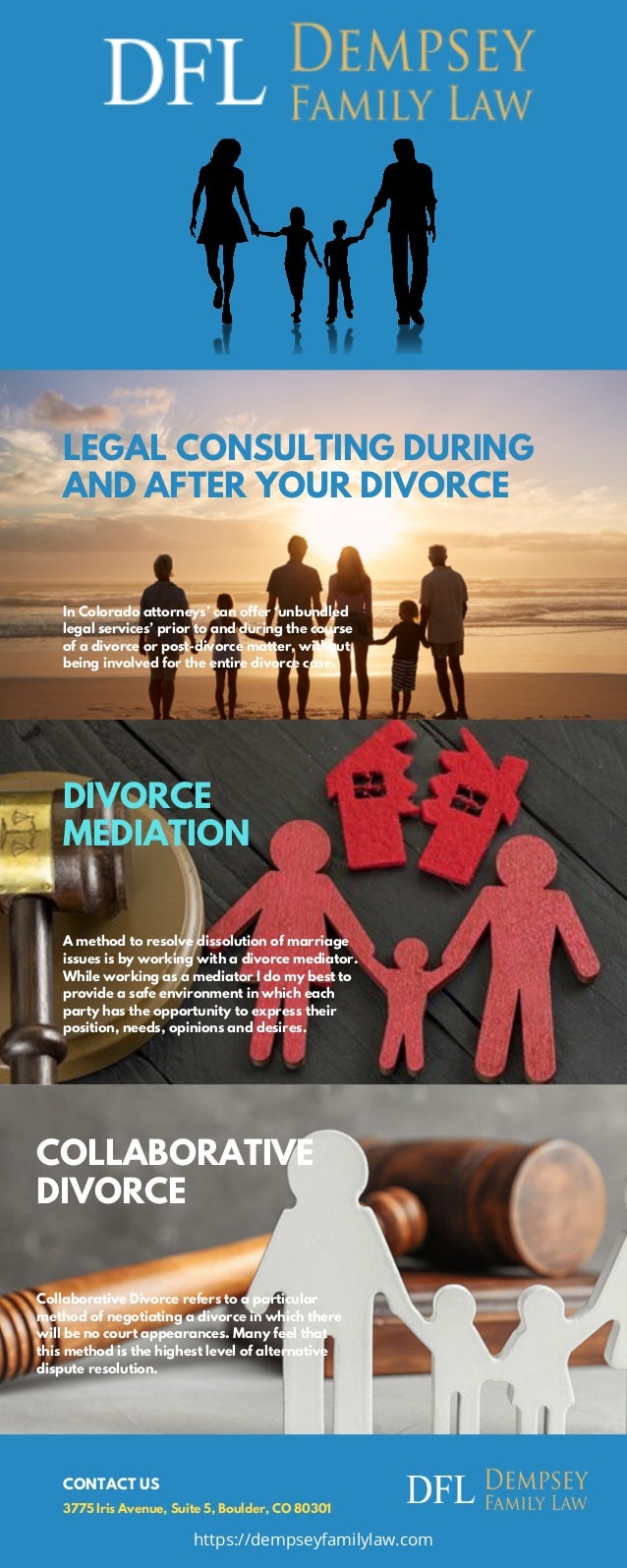 DFL DEMPSEY FAMILY LAW

LEGAL CONSULTING DURING AND AFTER YOUR DIVORCE

In Colorado attorneys' can offer 'unbundled legal services' prior to and during the course of a divorce or post-divorce matter, without being involved for the entire divorce case.

DIVORCE MEDIATION

A method to resolve dissolution of marriage issues is by working with a divorce mediator. While working as a mediator I do my best to provide a safe environment in which each party has the opportunity to express their position, needs, opinions and desires.

COLLABORATIVE DIVORCE

Collaborative Divorce refers to a particular method of negotiating a divorce in which there will be no court appearances. Many feel that this method is the highest level of alternative dispute resolution.

CONTACT US
3775 Iris Avenue, Suite 5, Boulder, CO 80301

DFL DEMPSEY FAMILY LAW

https://dempseyfamilylaw.com