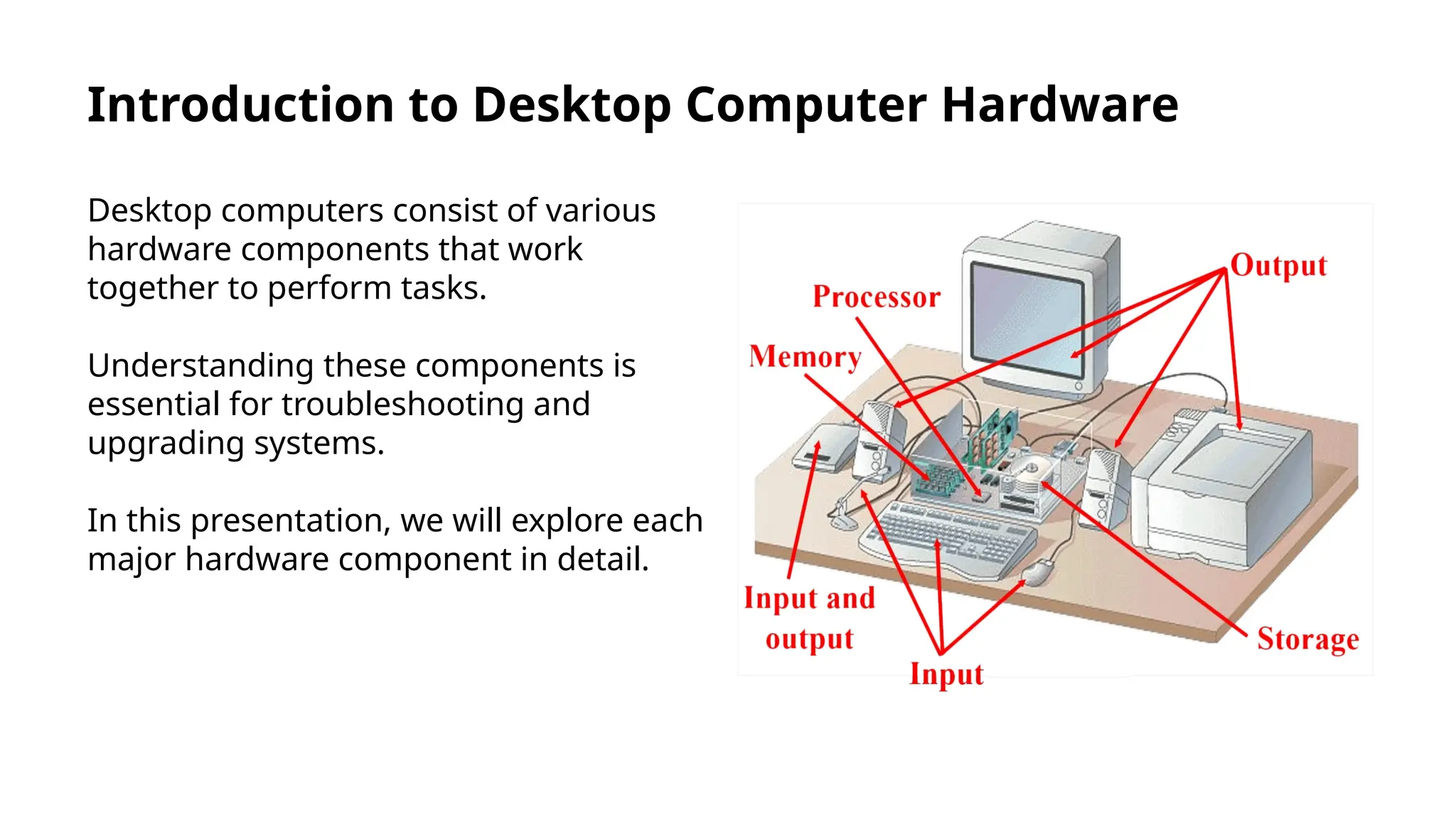 Introduction to Desktop Computer Hardware

Desktop computers consist of various hardware components that work together to perform tasks.

Understanding these components is essential for troubleshooting and upgrading systems.

In this presentation, we will explore each major hardware component in detail.

Output
Processor
Memory
Input and output
Input
Storage