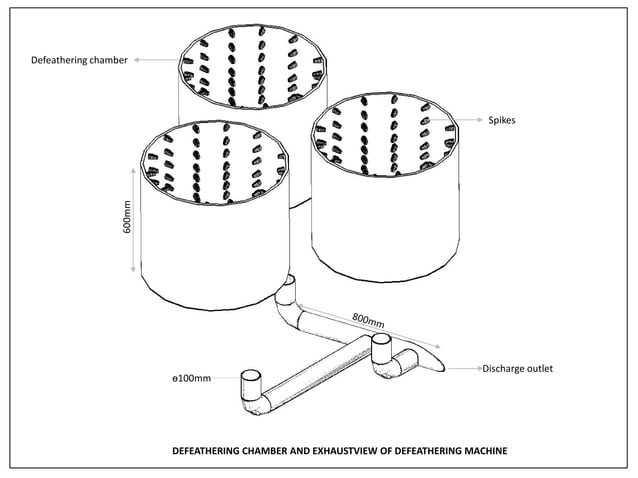 Defeathering chamber

Spikes

600mm

800mm

ø100mm

Discharge outlet

DEFEATHERING CHAMBER AND EXHAUSTVIEW OF DEFEATHERING MACHINE