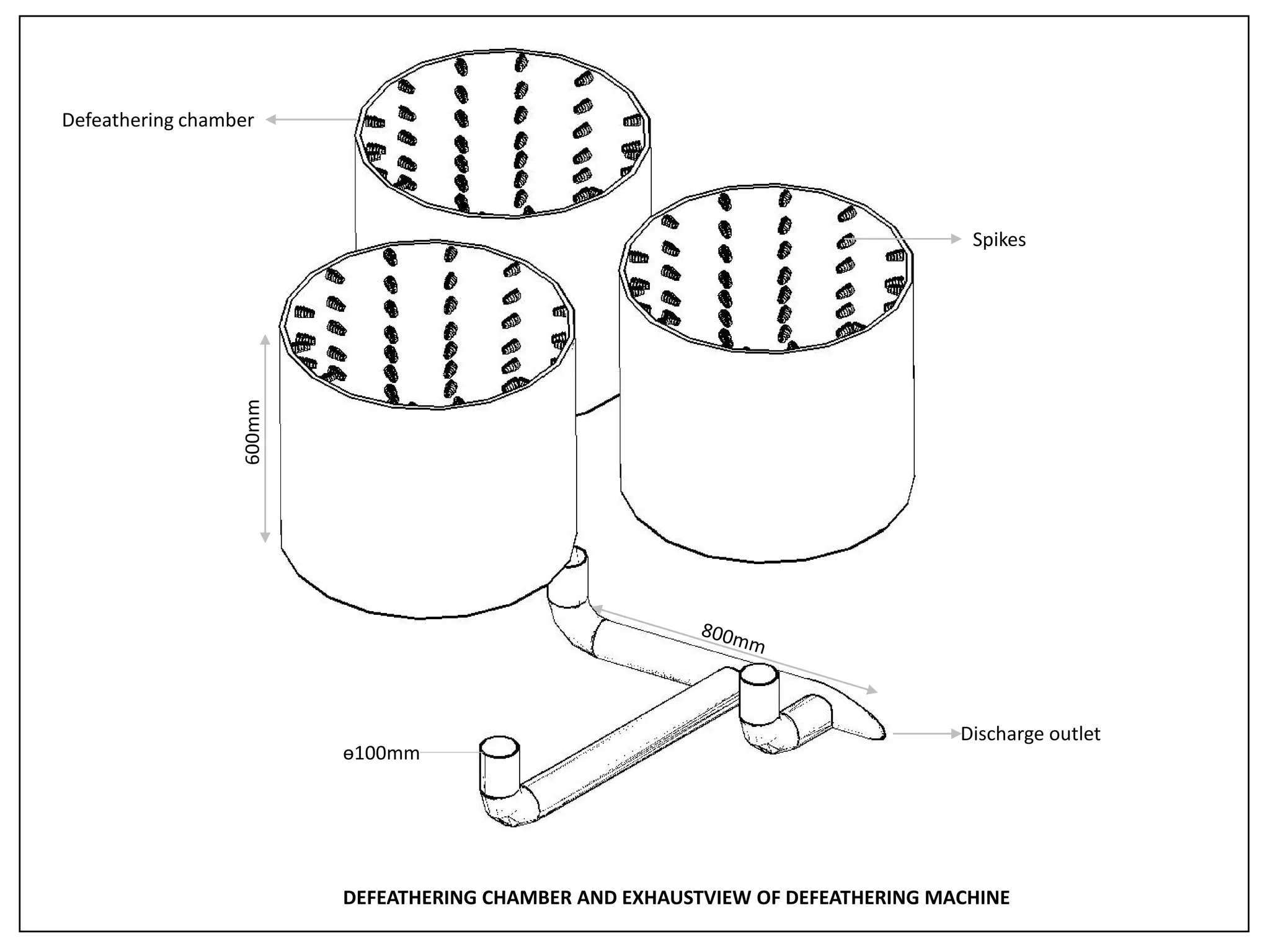 Defeathering chamber

Spikes

600mm

800mm

ɵ100mm

Discharge outlet

DEFEATHERING CHAMBER AND EXHAUSTVIEW OF DEFEATHERING MACHINE