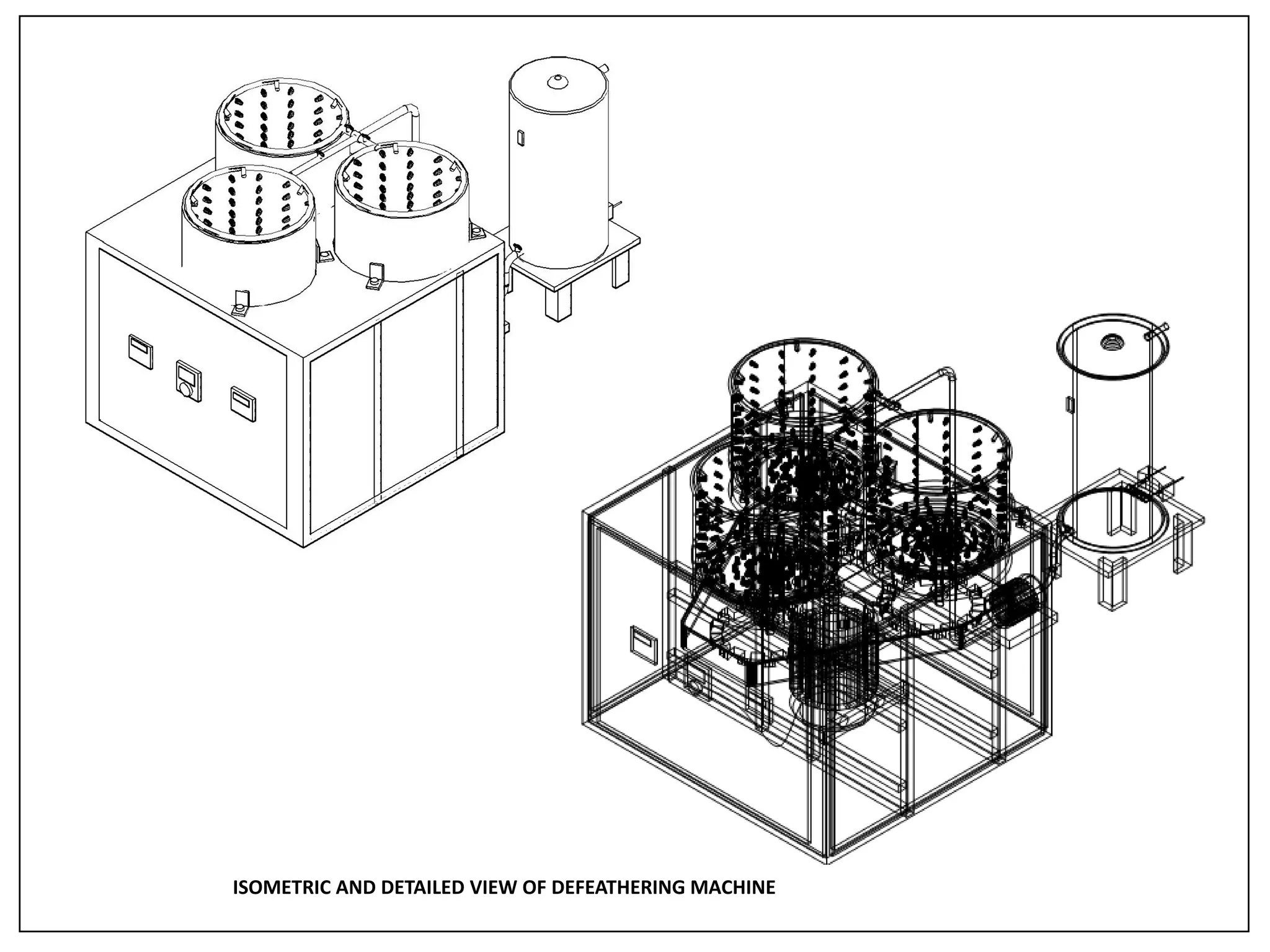 ISOMETRIC AND DETAILED VIEW OF DEFEATHERING MACHINE