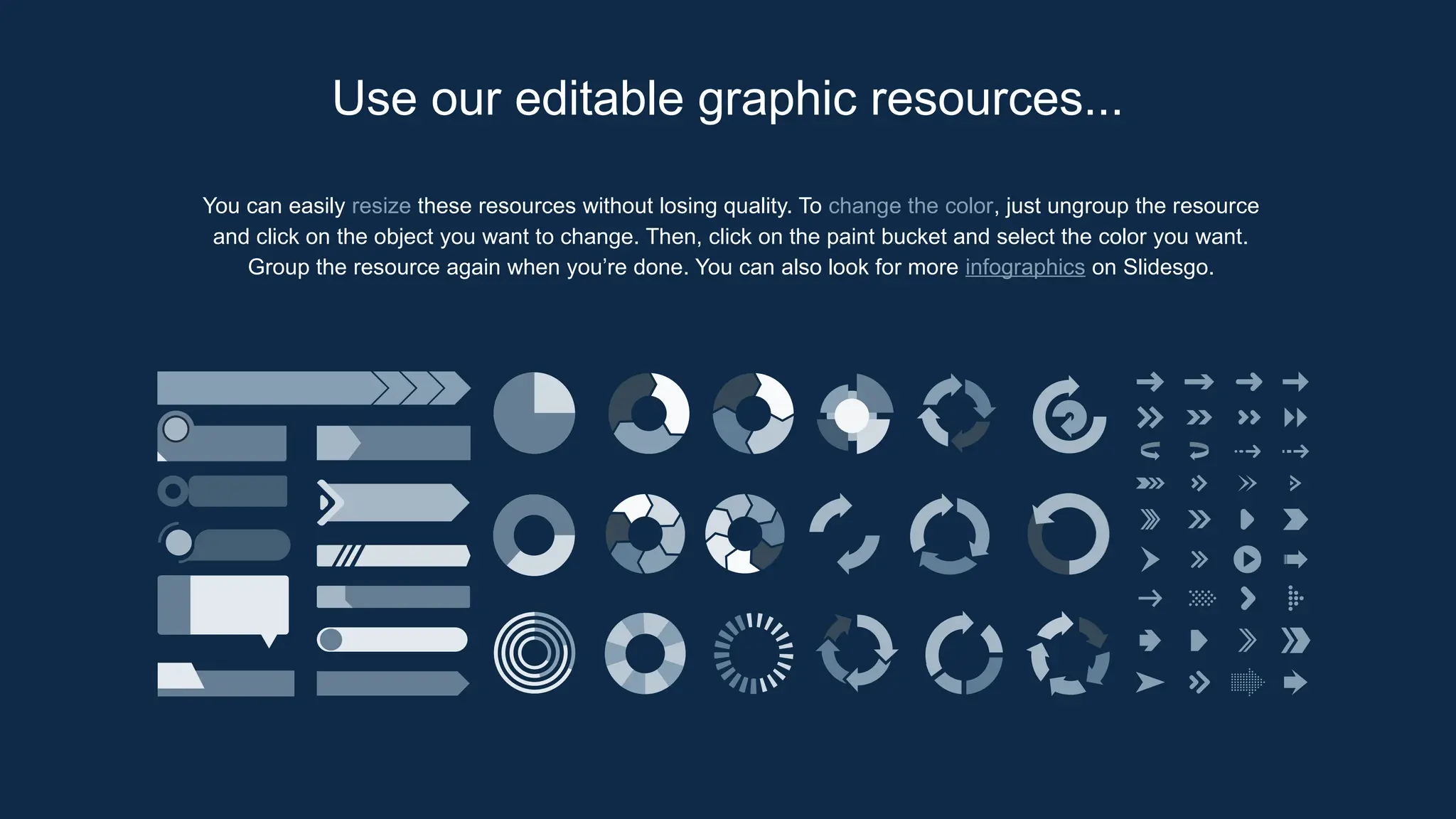 Use our editable graphic resources...

You can easily resize these resources without losing quality. To change the color, just ungroup the resource and click on the object you want to change. Then, click on the paint bucket and select the color you want. Group the resource again when you’re done. You can also look for more infographics on Slidesgo.