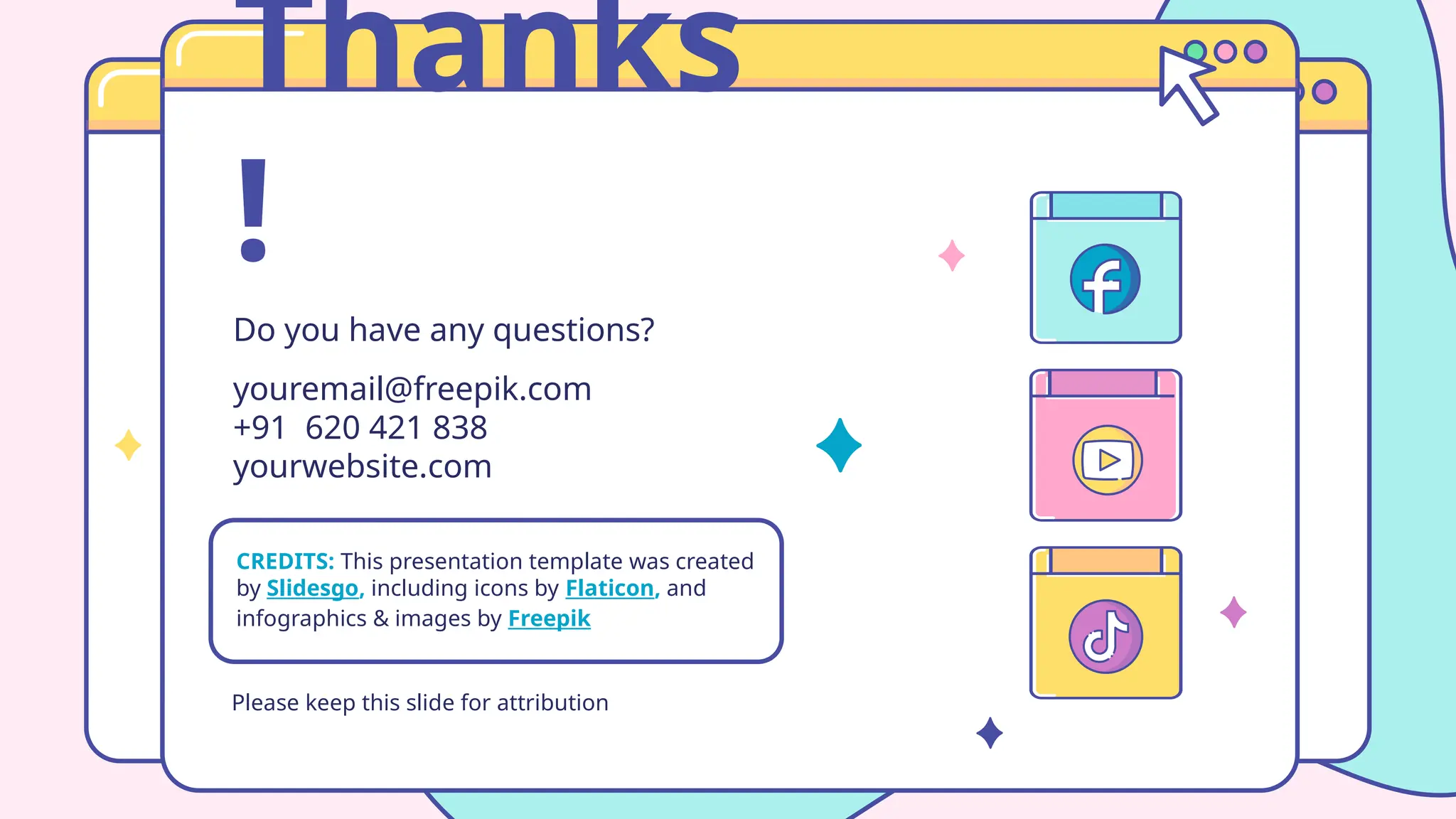 Thanks

!

Do you have any questions?

youremail@freepik.com
+91 620 421 838
yourwebsite.com

CREDITS: This presentation template was created by Slidesgo, including icons by Flaticon, and infographics & images by Freepik

Please keep this slide for attribution