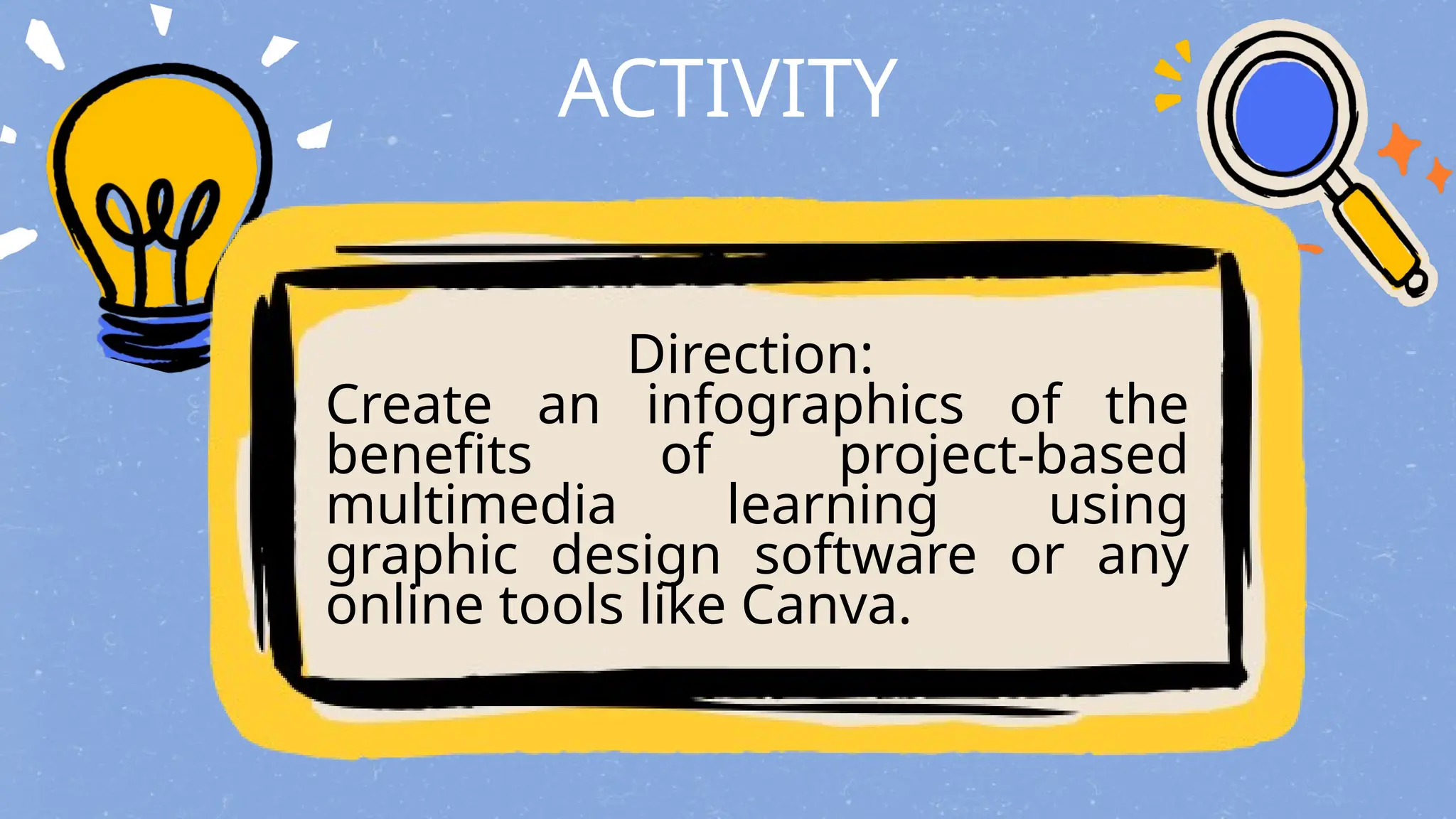 ACTIVITY

Direction:
Create an infographics of the benefits of project-based multimedia learning using graphic design software or any online tools like Canva.