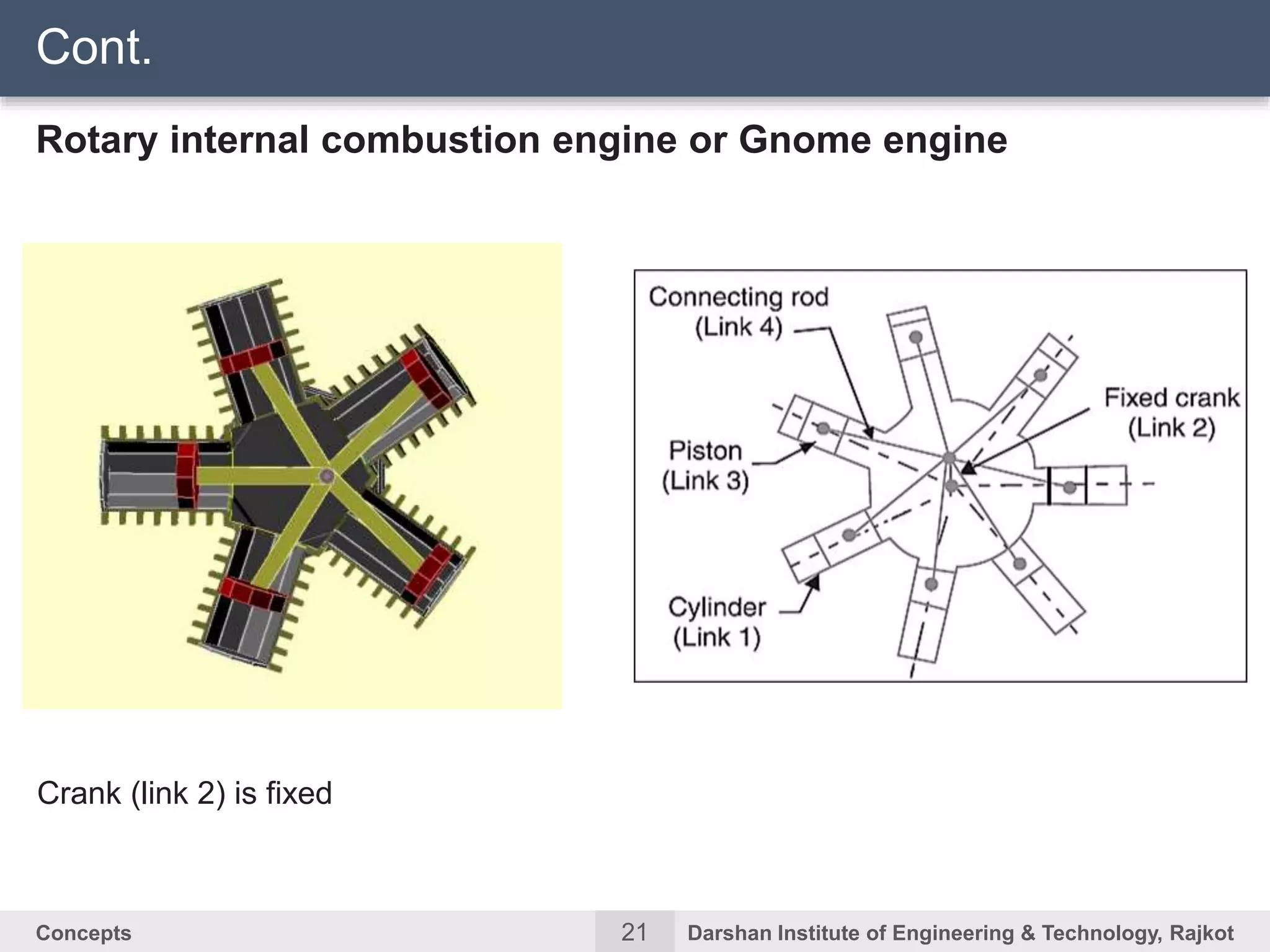 Cont.

Rotary internal combustion engine or Gnome engine

Connecting rod
(Link 4)

Fixed crank
(Link 2)

Piston
(Link 3)

Cylinder
(Link 1)

Crank (link 2) is fixed

Concepts

21

Darshan Institute of Engineering & Technology, Rajkot