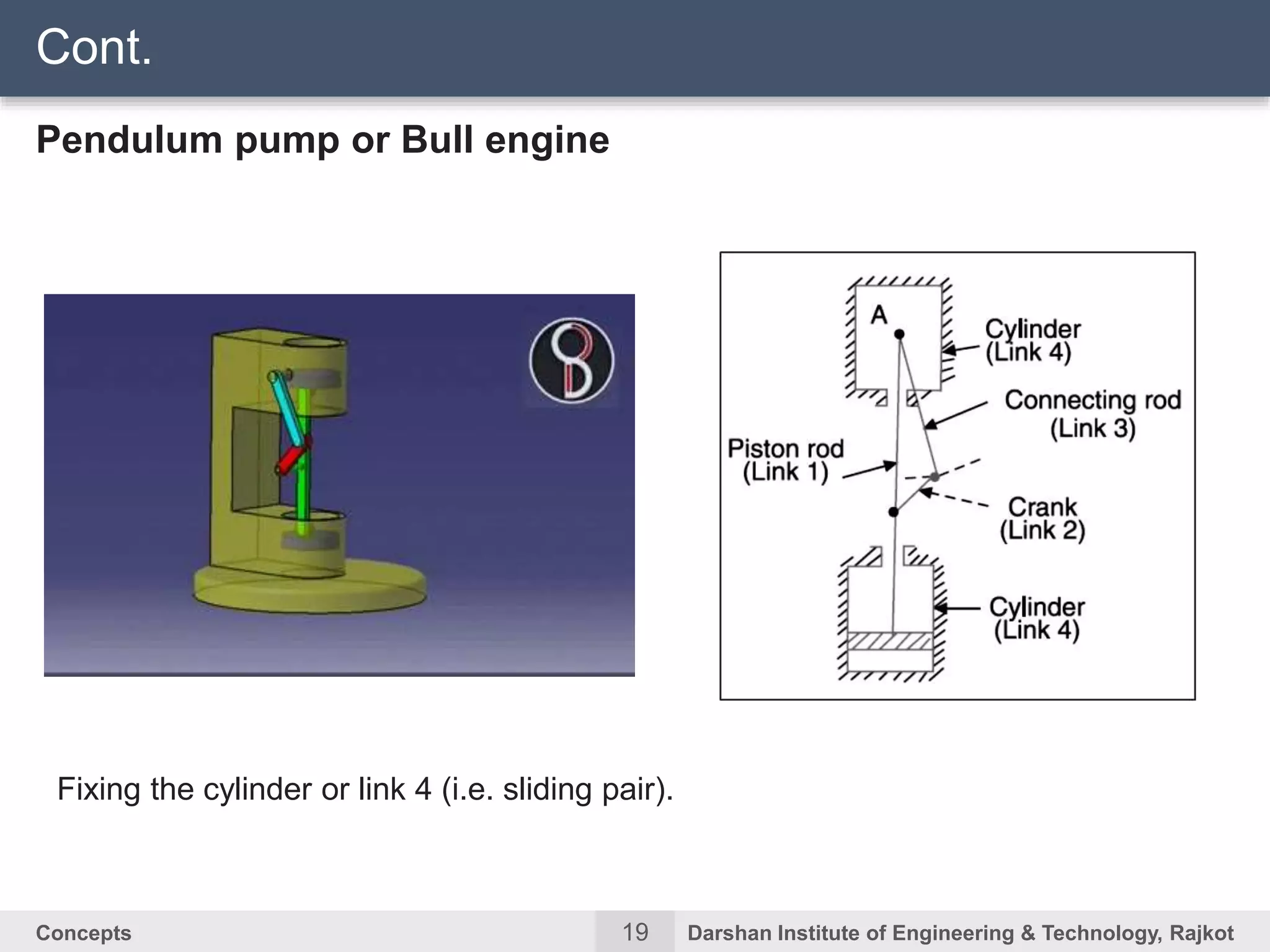 Cont.

Pendulum pump or Bull engine

A

Cylinder (Link 4)

Connecting rod (Link 3)

Piston rod (Link 1)

Crank (Link 2)

Cylinder (Link 4)

Fixing the cylinder or link 4 (i.e. sliding pair).

Concepts 19 Darshan Institute of Engineering & Technology, Rajkot