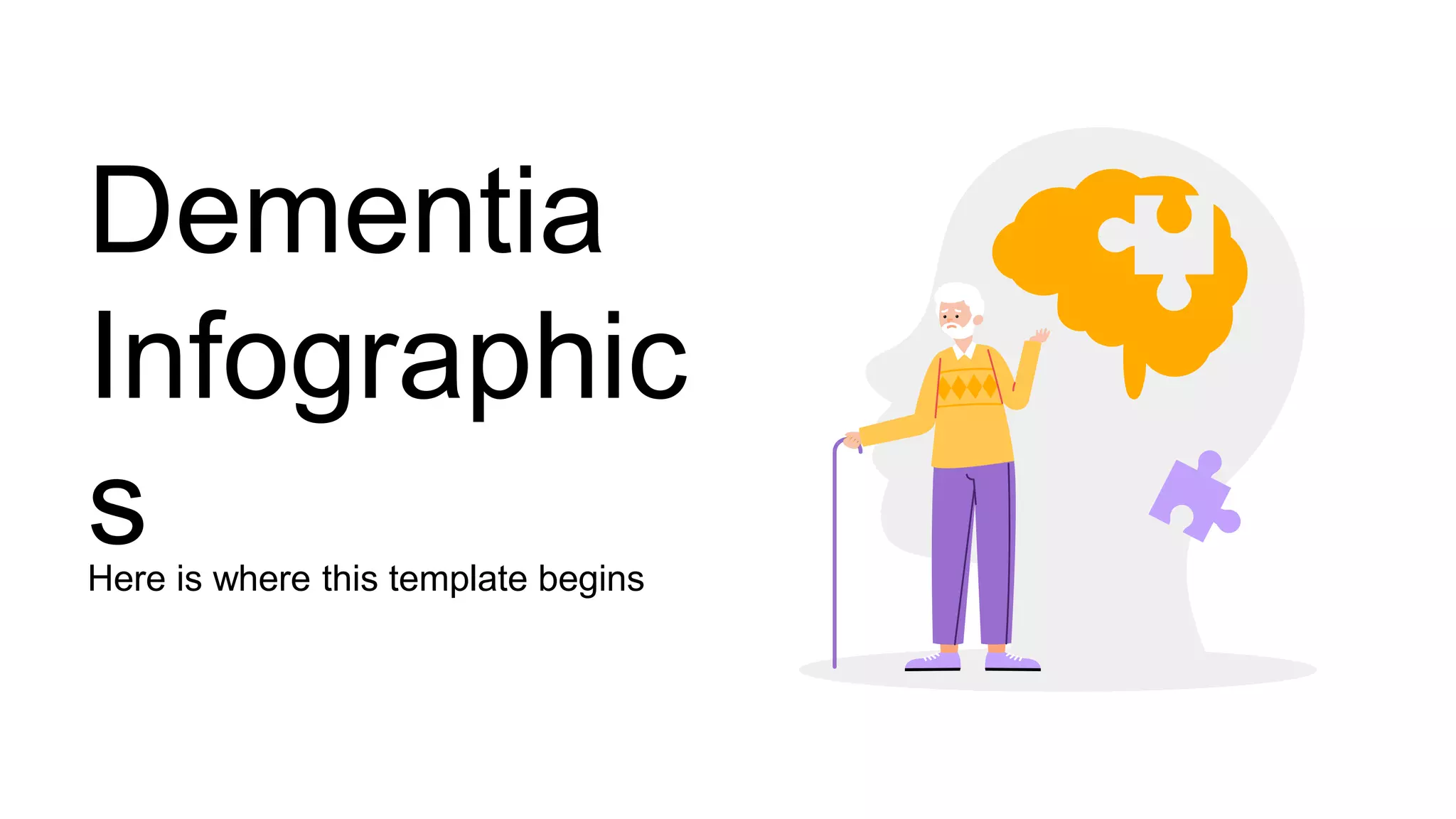 Dementia Infographics

Here is where this template begins