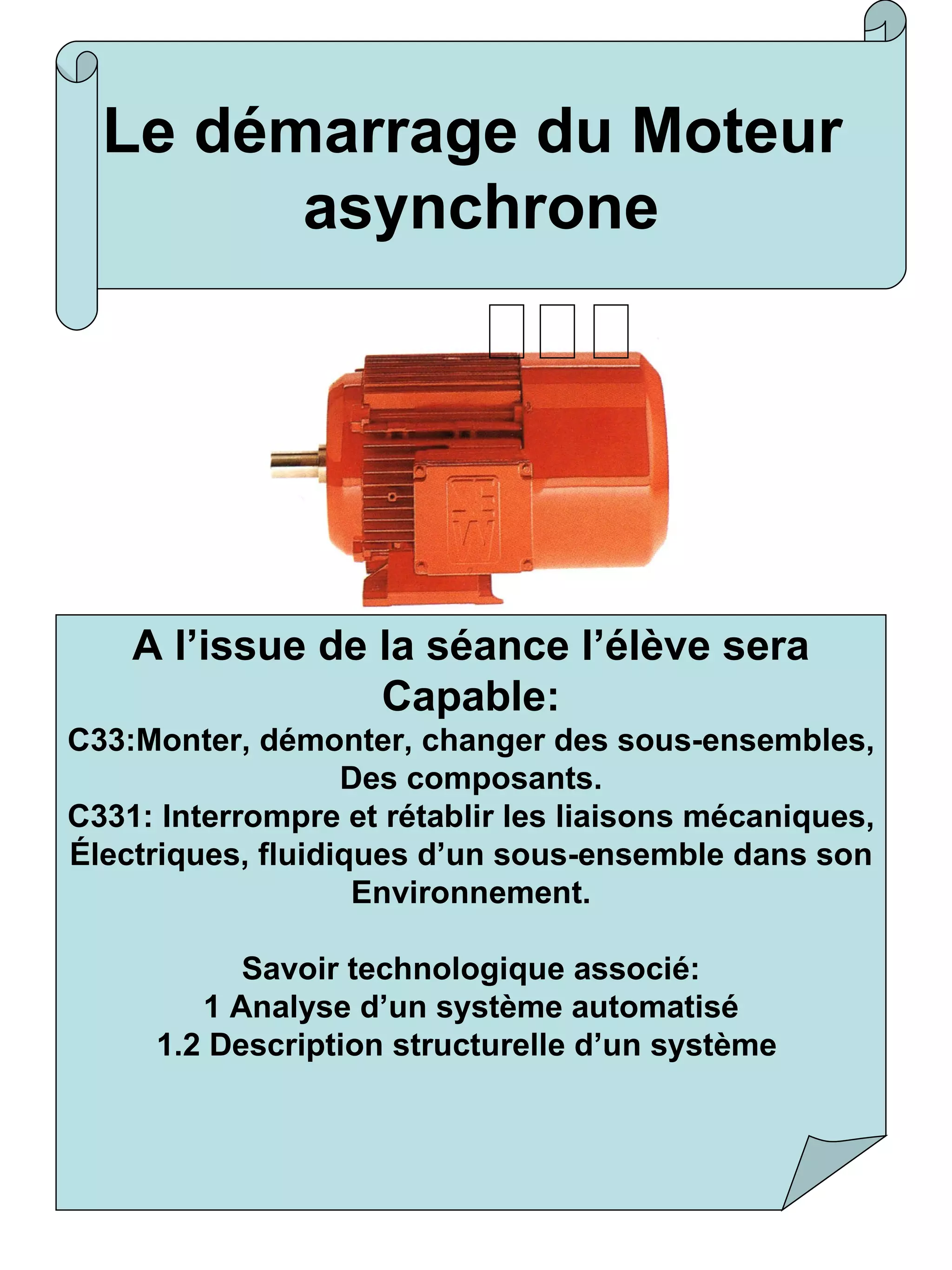 Le démarrage du Moteur asynchrone

A l’issue de la séance l’élève sera Capable:
C33:Monter, démonter, changer des sous-ensembles, Des composants.
C331: Interrompre et rétablir les liaisons mécaniques, Électriques, fluidiques d’un sous-ensemble dans son Environnement.

Savoir technologique associé:
1 Analyse d’un système automatisé
1.2 Description structurelle d’un système