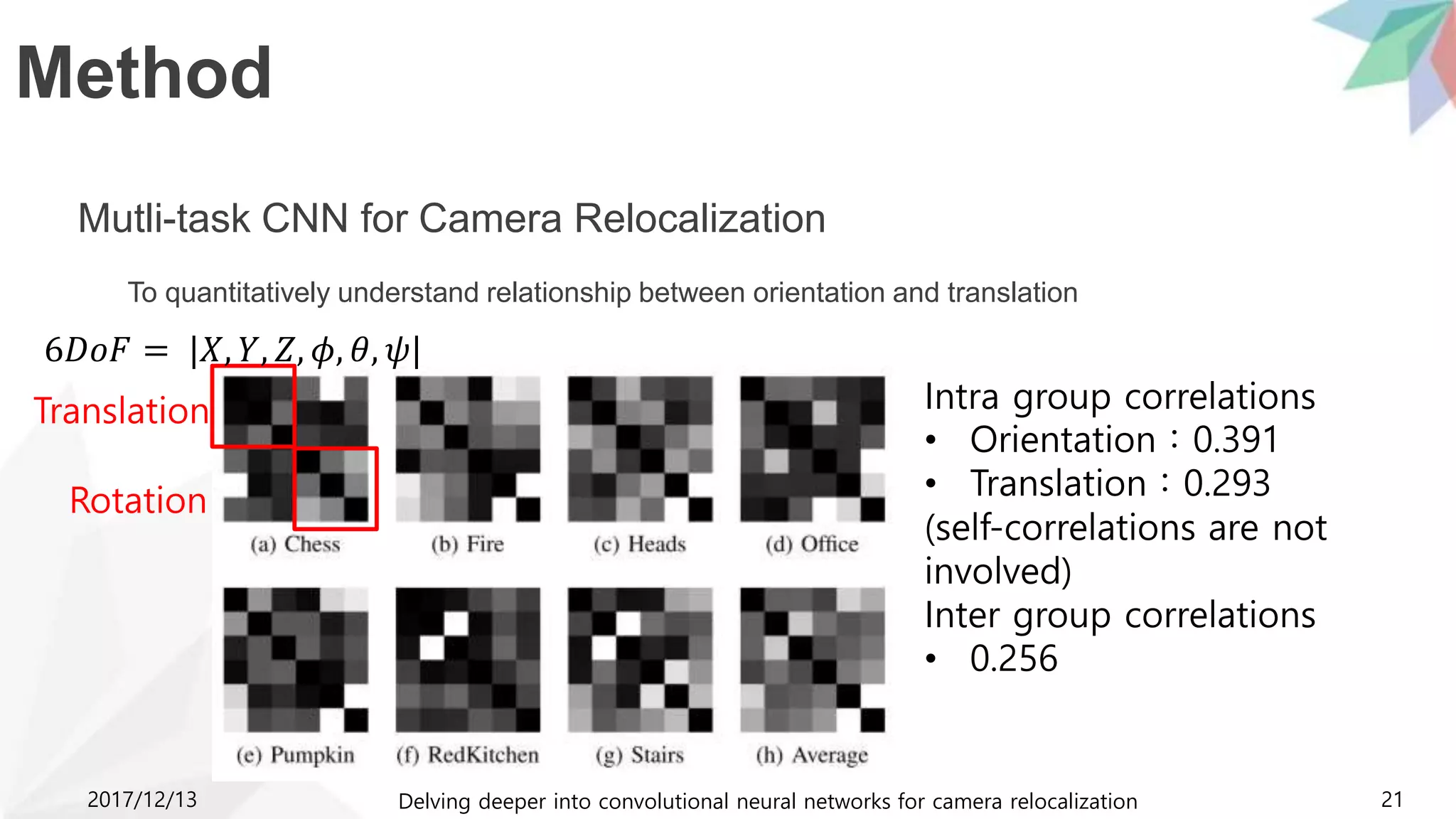 Method

Mutli-task CNN for Camera Relocalization

To quantitatively understand relationship between orientation and translation

$6DoF = |X, Y, Z, \phi, \theta, \psi|$

Translation

Rotation

(a) Chess

(b) Fire

(c) Heads

(d) Office

(e) Pumpkin

(f) RedKitchen

(g) Stairs

(h) Average

Intra group correlations
• Orientation : 0.391
• Translation : 0.293
(self-correlations are not involved)
Inter group correlations
• 0.256

2017/12/13

Delving deeper into convolutional neural networks for camera relocalization

21