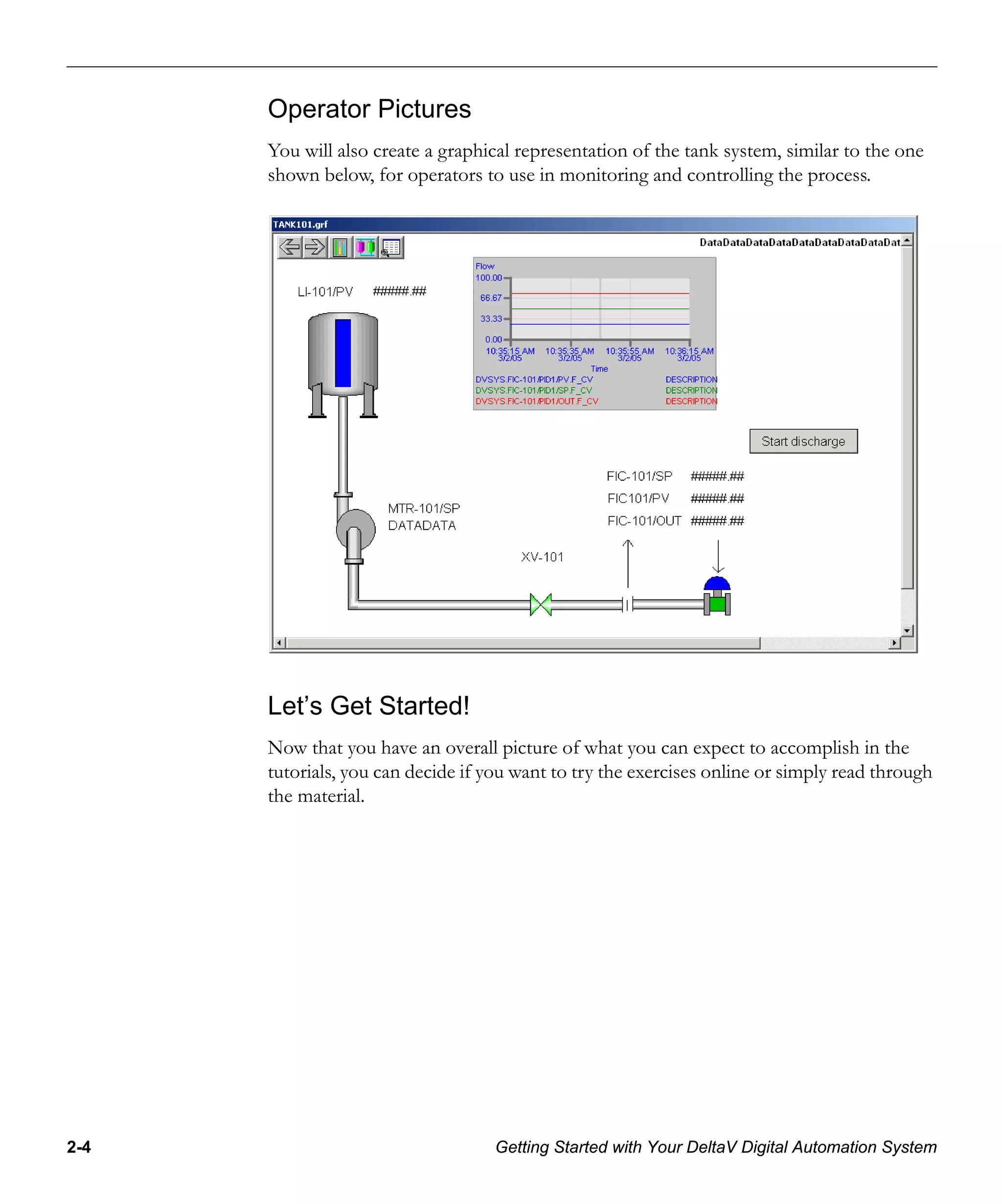 Operator Pictures

You will also create a graphical representation of the tank system, similar to the one shown below, for operators to use in monitoring and controlling the process.

TANK101.grf

DataDataDataDataDataDataDataDataDat

LI-101/PV ######.##

Flow
100.00
66.67
33.33
0.00
10:35:15 AM 3/2/05
10:35:35 AM 3/2/05
10:35:55 AM 3/2/05
10:36:15 AM 3/2/05
Time
DVSYS.FIC-101/PID1/PV.F_CV DESCRIPTION
DVSYS.FIC-101/PID1/SP.F_CV DESCRIPTION
DVSYS.FIC-101/PID1/OUT.F_CV DESCRIPTION

Start discharge

FIC-101/SP ######.##
FIC101/PV ######.##
FIC-101/OUT ######.##

MTR-101/SP
DATADATA

XV-101

Let's Get Started!

Now that you have an overall picture of what you can expect to accomplish in the tutorials, you can decide if you want to try the exercises online or simply read through the material.

2-4

Getting Started with Your DeltaV Digital Automation System