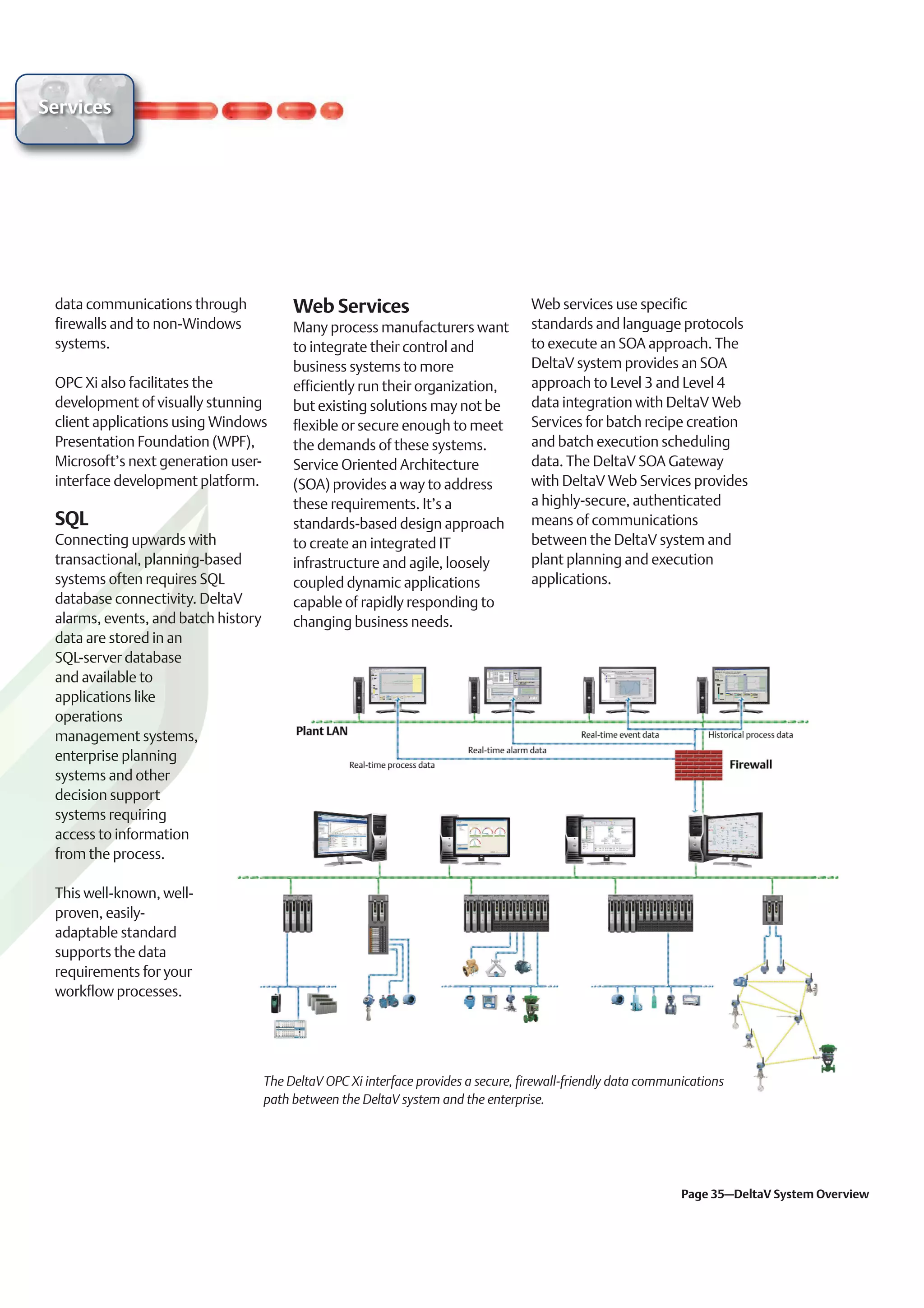 Services

data communications through firewalls and to non-Windows systems.

OPC Xi also facilitates the development of visually stunning client applications using Windows Presentation Foundation (WPF), Microsoft's next generation user-interface development platform.

SQL
Connecting upwards with transactional, planning-based systems often requires SQL database connectivity. DeltaV alarms, events, and batch history data are stored in an SQL-server database and available to applications like operations management systems, enterprise planning systems and other decision support systems requiring access to information from the process.

This well-known, well-proven, easily-adaptable standard supports the data requirements for your workflow processes.

Web Services
Many process manufacturers want to integrate their control and business systems to more efficiently run their organization, but existing solutions may not be flexible or secure enough to meet the demands of these systems. Service Oriented Architecture (SOA) provides a way to address these requirements. It's a standards-based design approach to create an integrated IT infrastructure and agile, loosely coupled dynamic applications capable of rapidly responding to changing business needs.

Web services use specific standards and language protocols to execute an SOA approach. The DeltaV system provides an SOA approach to Level 3 and Level 4 data integration with DeltaV Web Services for batch recipe creation and batch execution scheduling data. The DeltaV SOA Gateway with DeltaV Web Services provides a highly-secure, authenticated means of communications between the DeltaV system and plant planning and execution applications.

Plant LAN
Real-time event data
Historical process data
Real-time alarm data
Real-time process data
Firewall

The DeltaV OPC Xi interface provides a secure, firewall-friendly data communications path between the DeltaV system and the enterprise.

Page 35—DeltaV System Overview